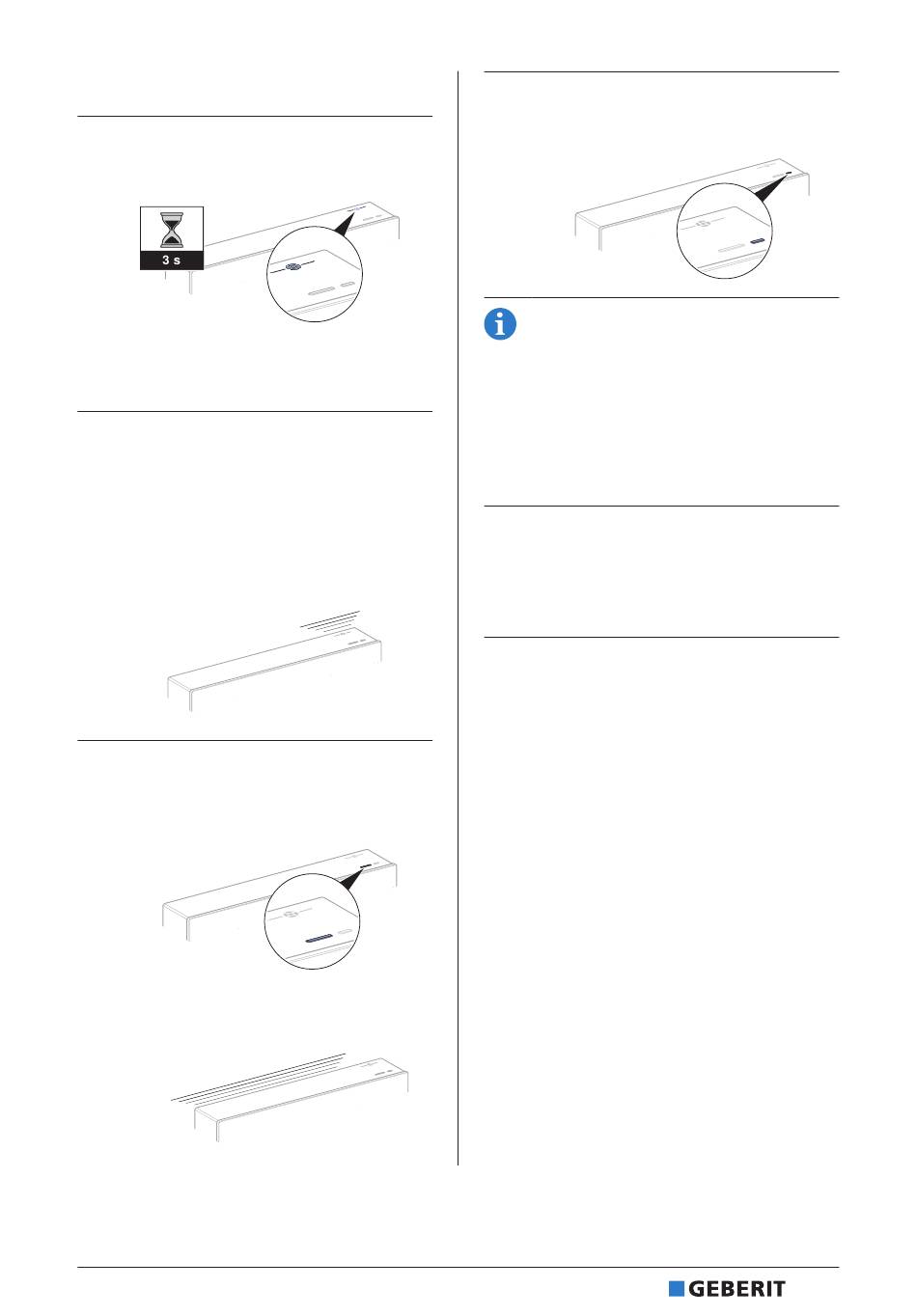 3 s

GEBERIT