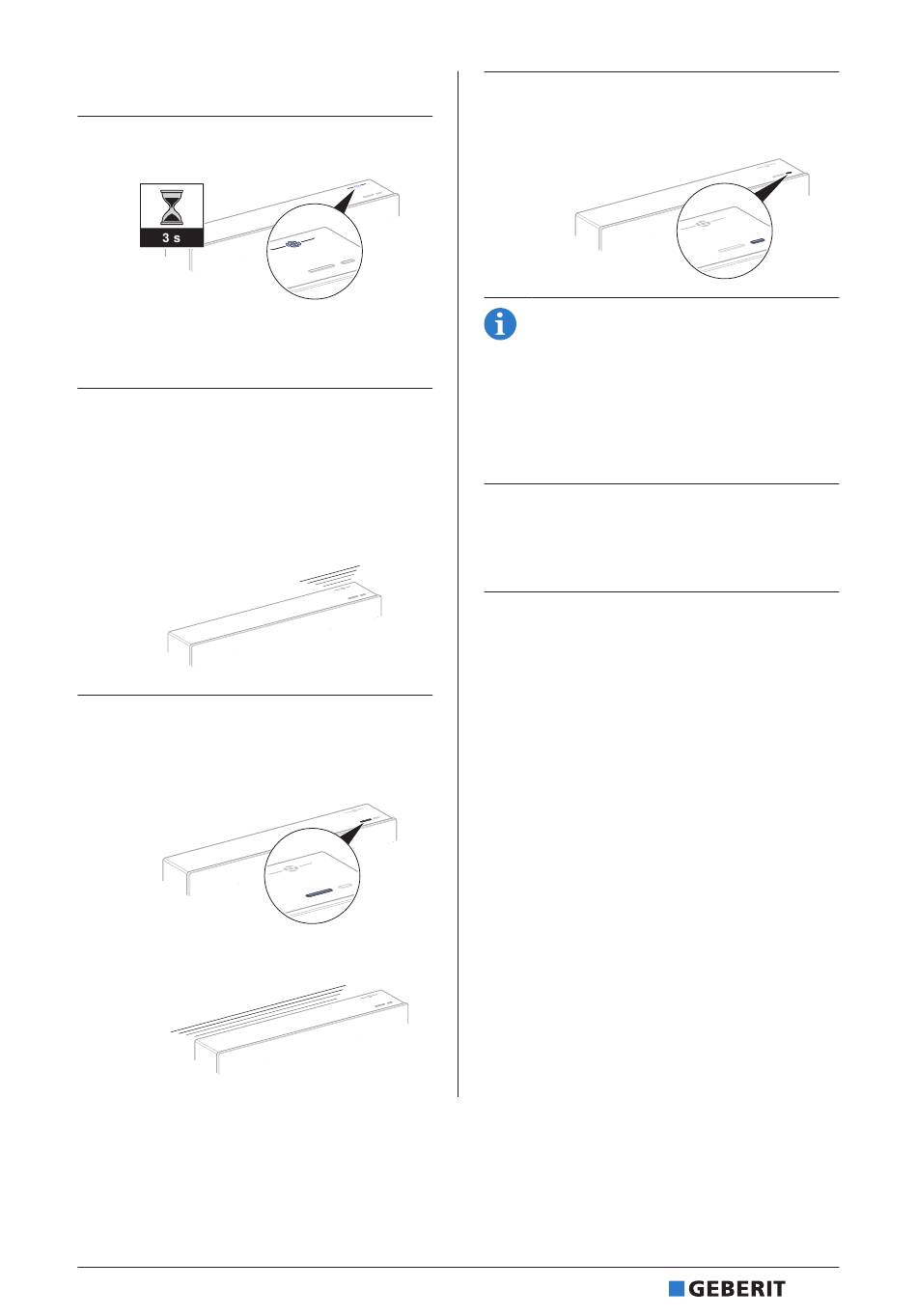 3 s

GEBERIT