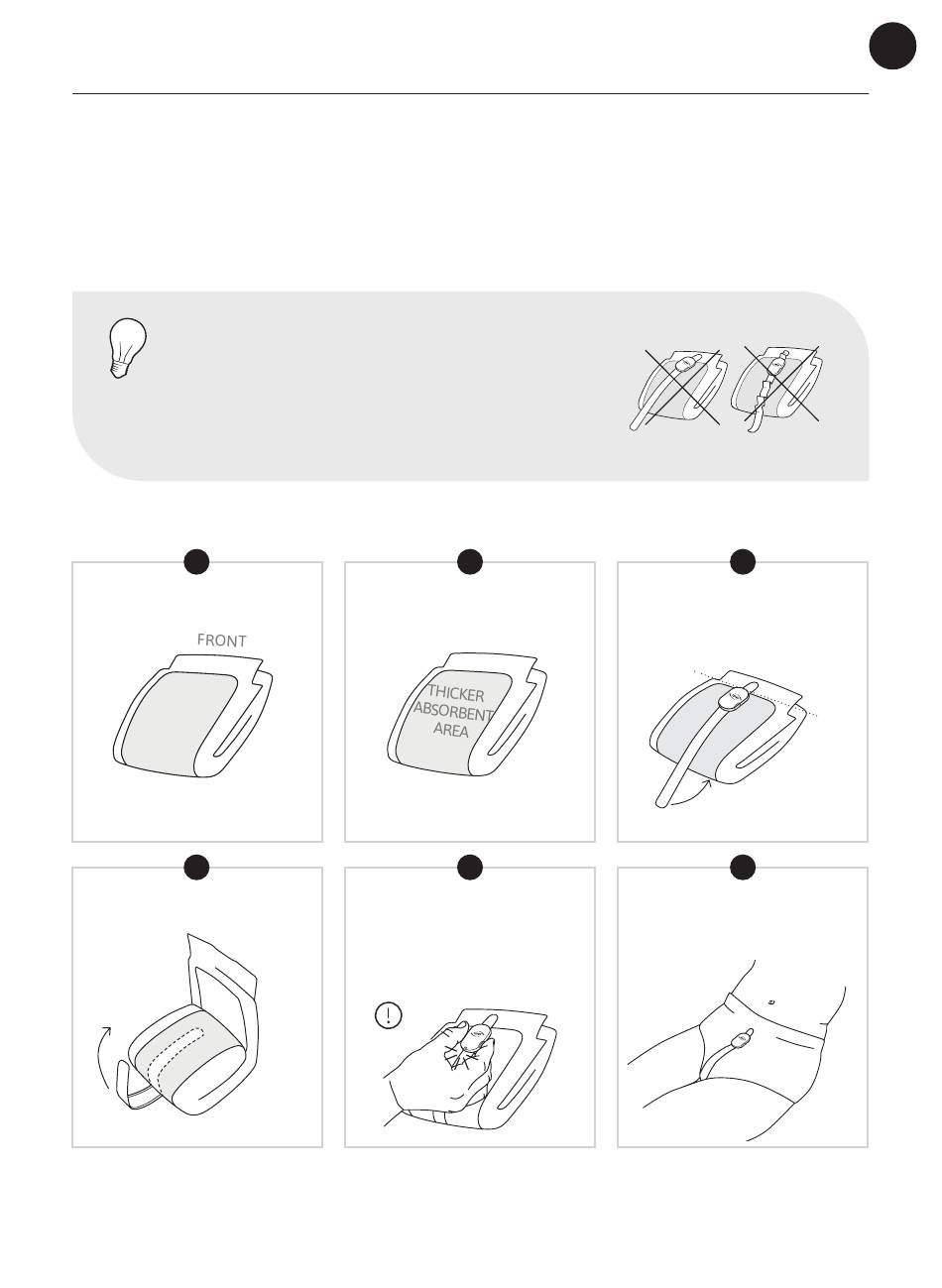 FRONT

THICKER ABSORBENT AREA