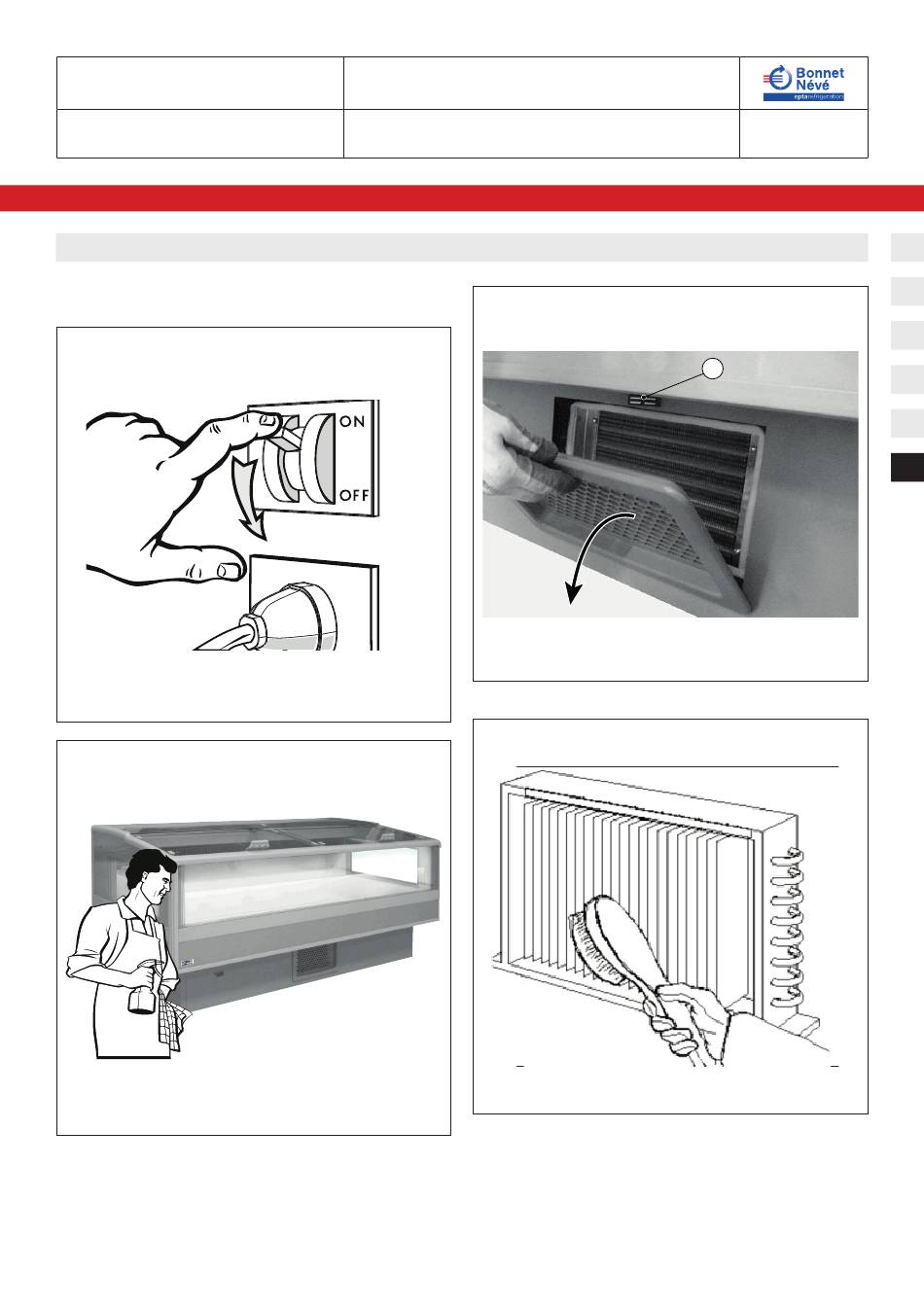 Bonnet Névé
eptarefrigeration

ON

OFF