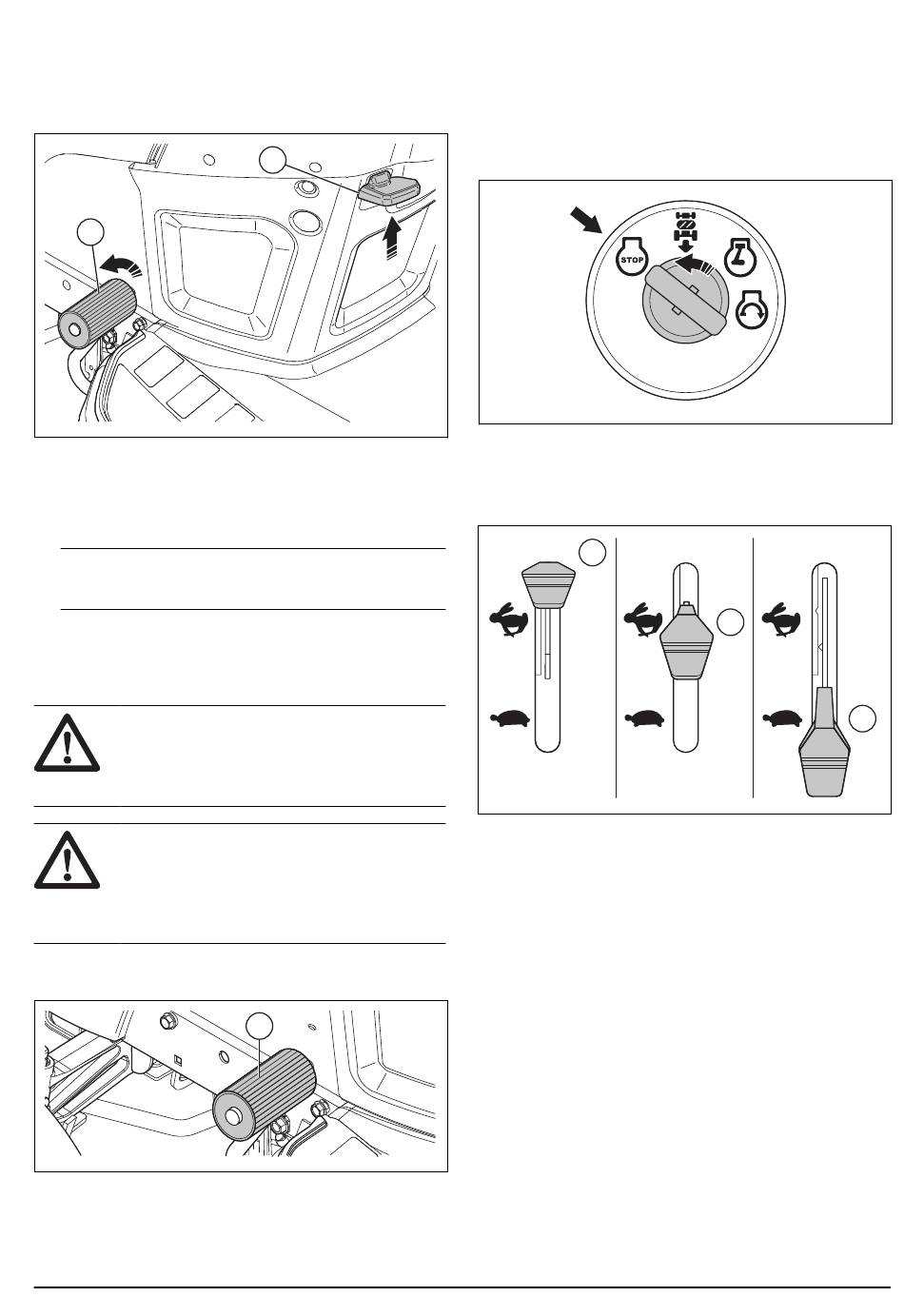 STOP