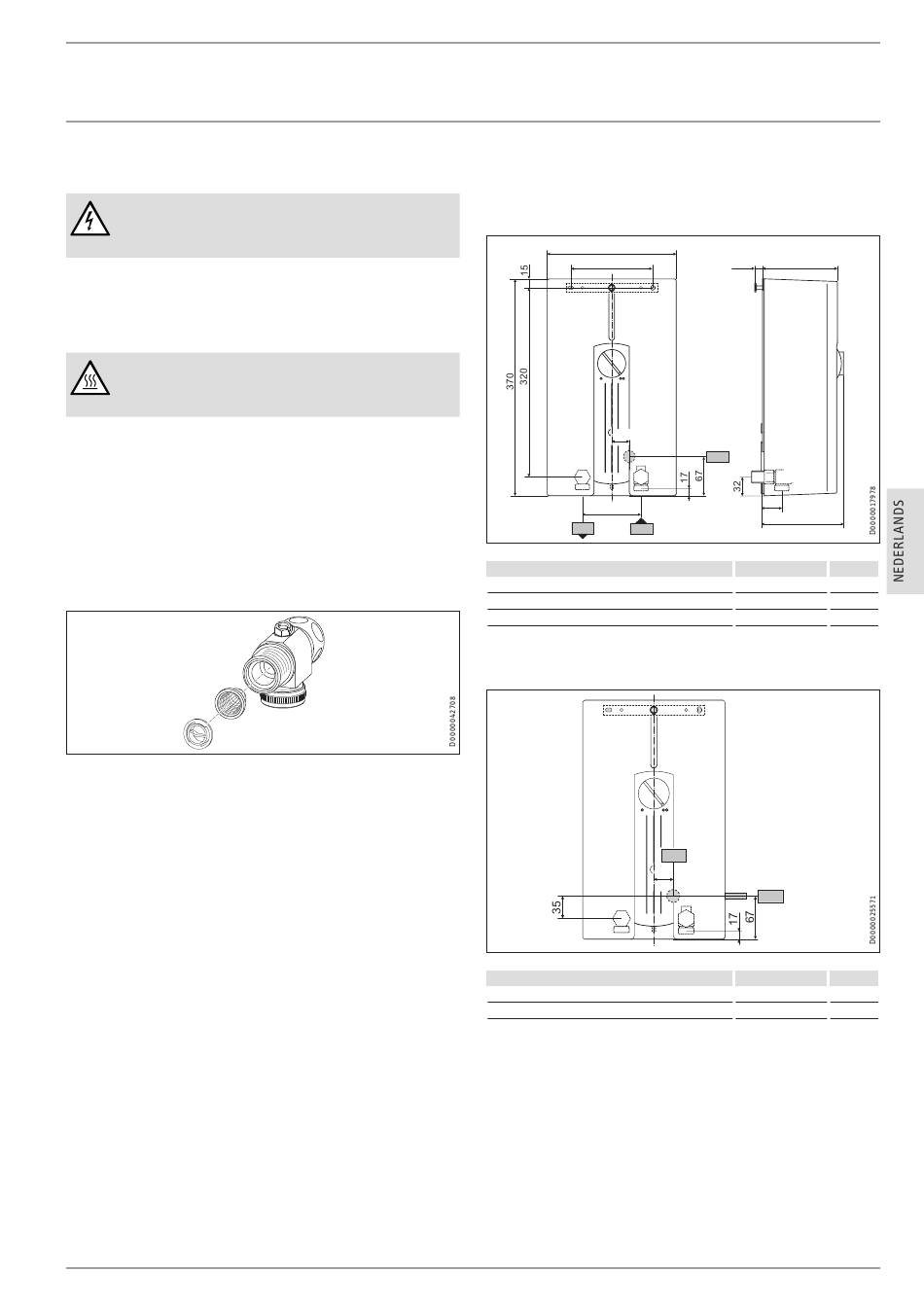 15

370

320

17

67

32

D0000017978

NEDERLANDS

D0000042708

35

17

67

D0000025571