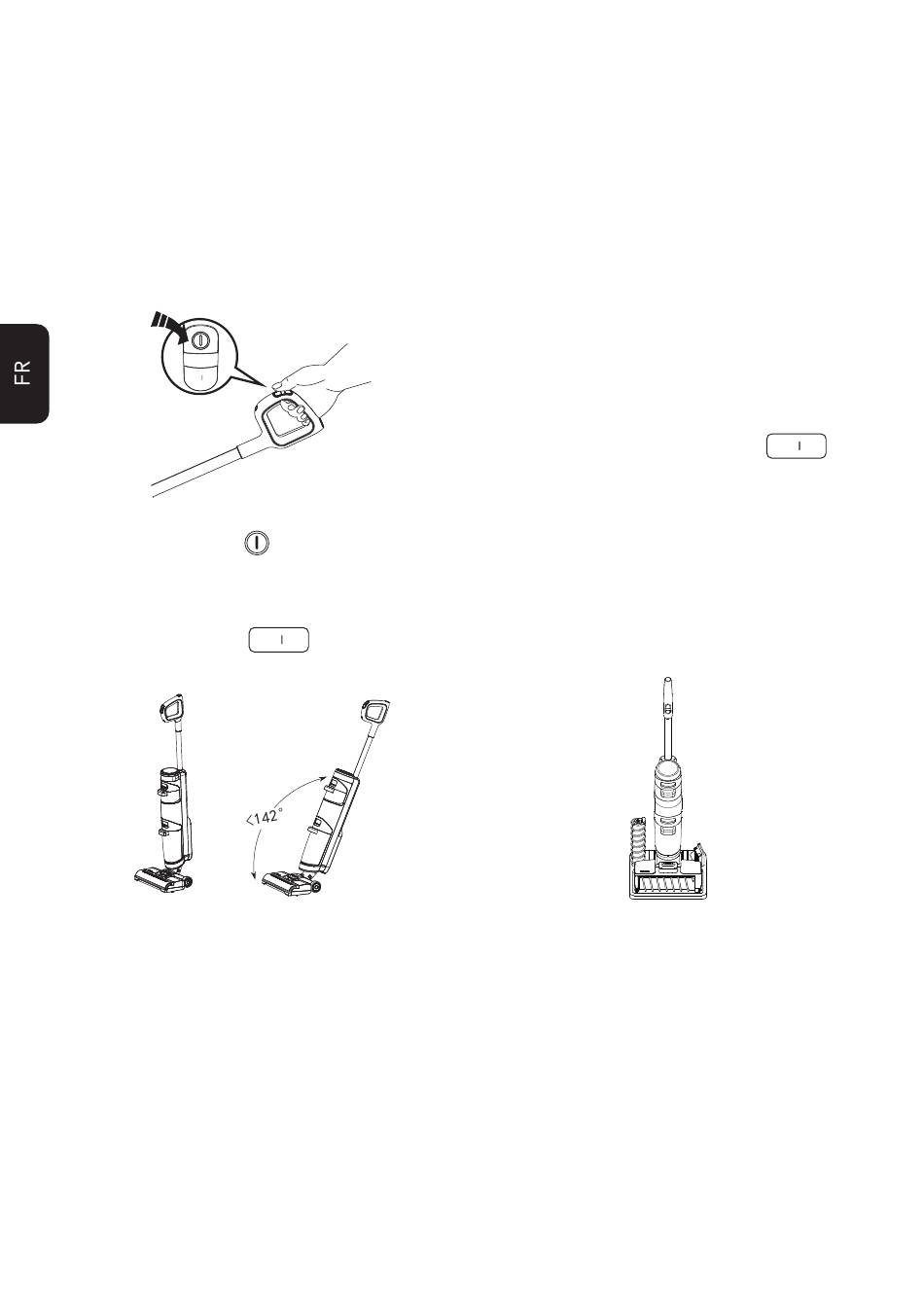 FR

<142°