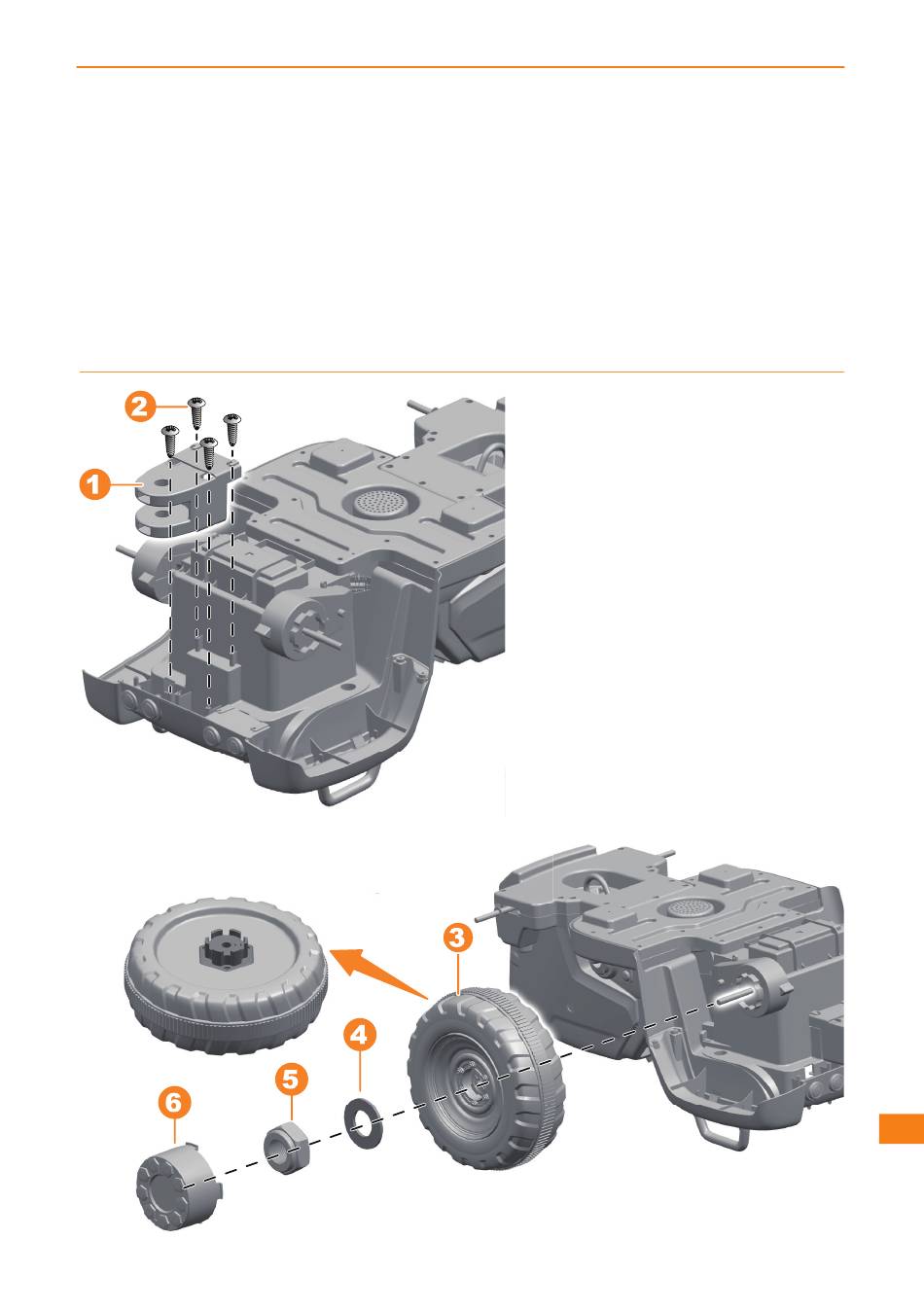 2

1

3

4

5

6