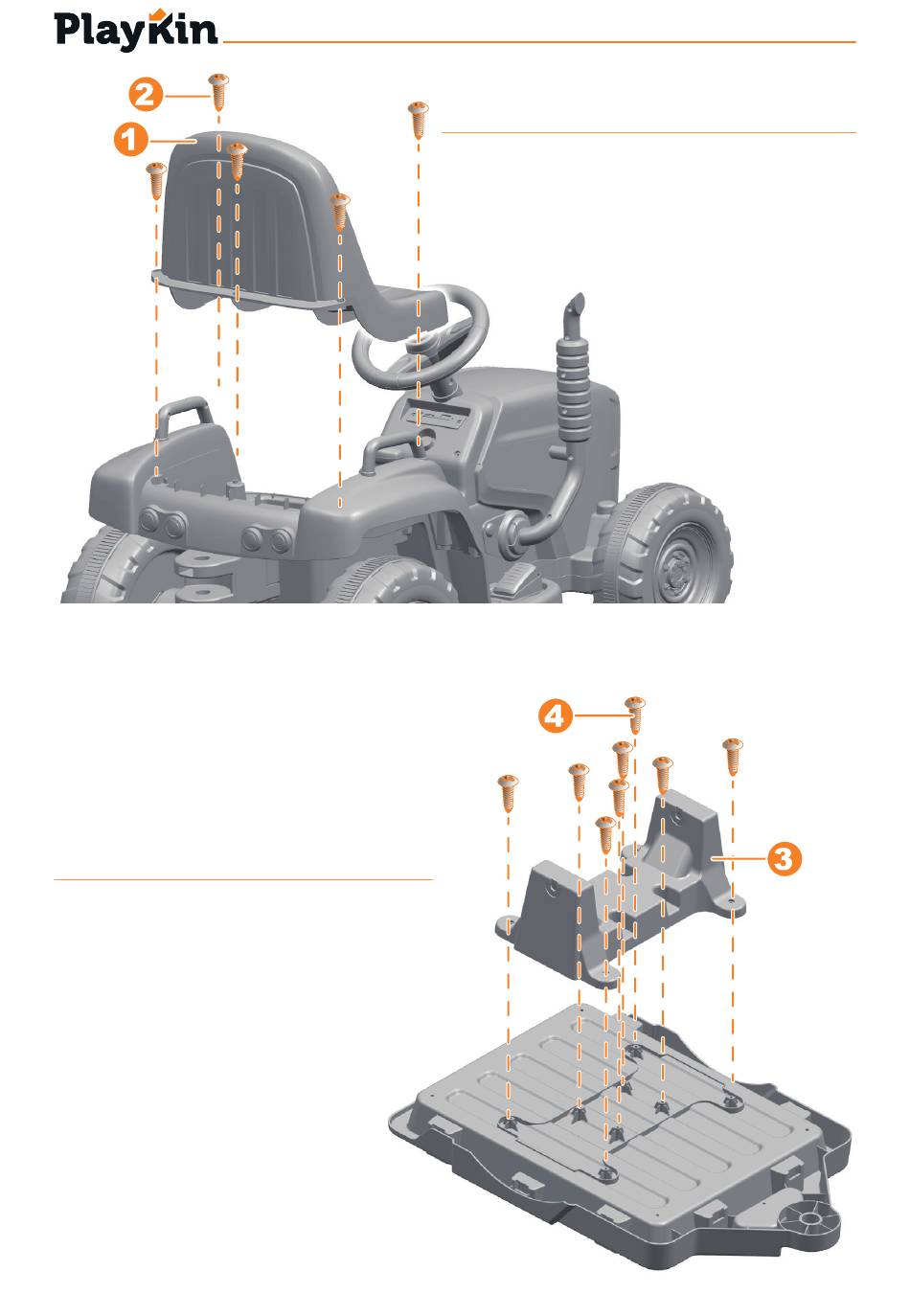 PlayKin

2

1

4

3