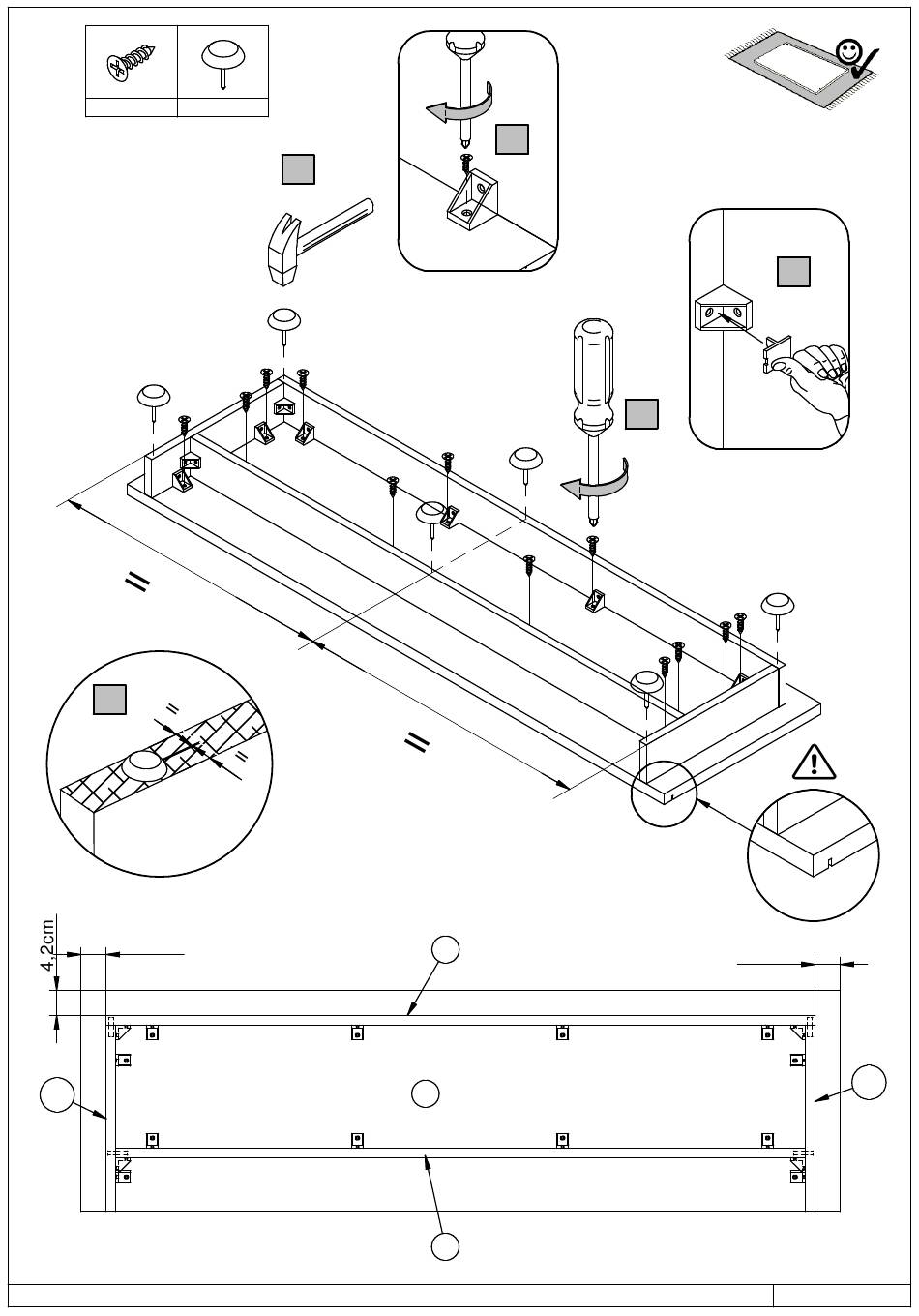 4,2cm