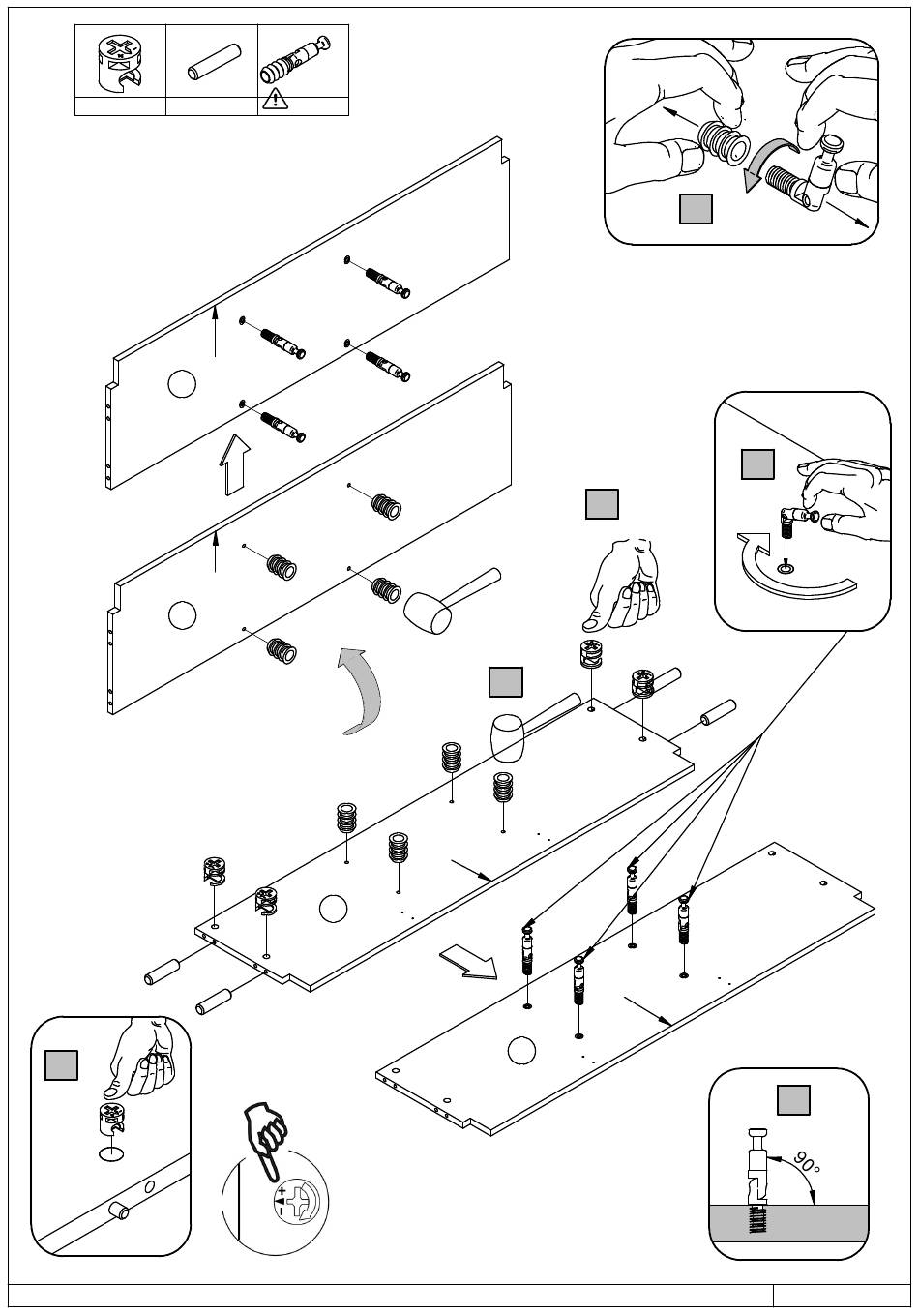 90°