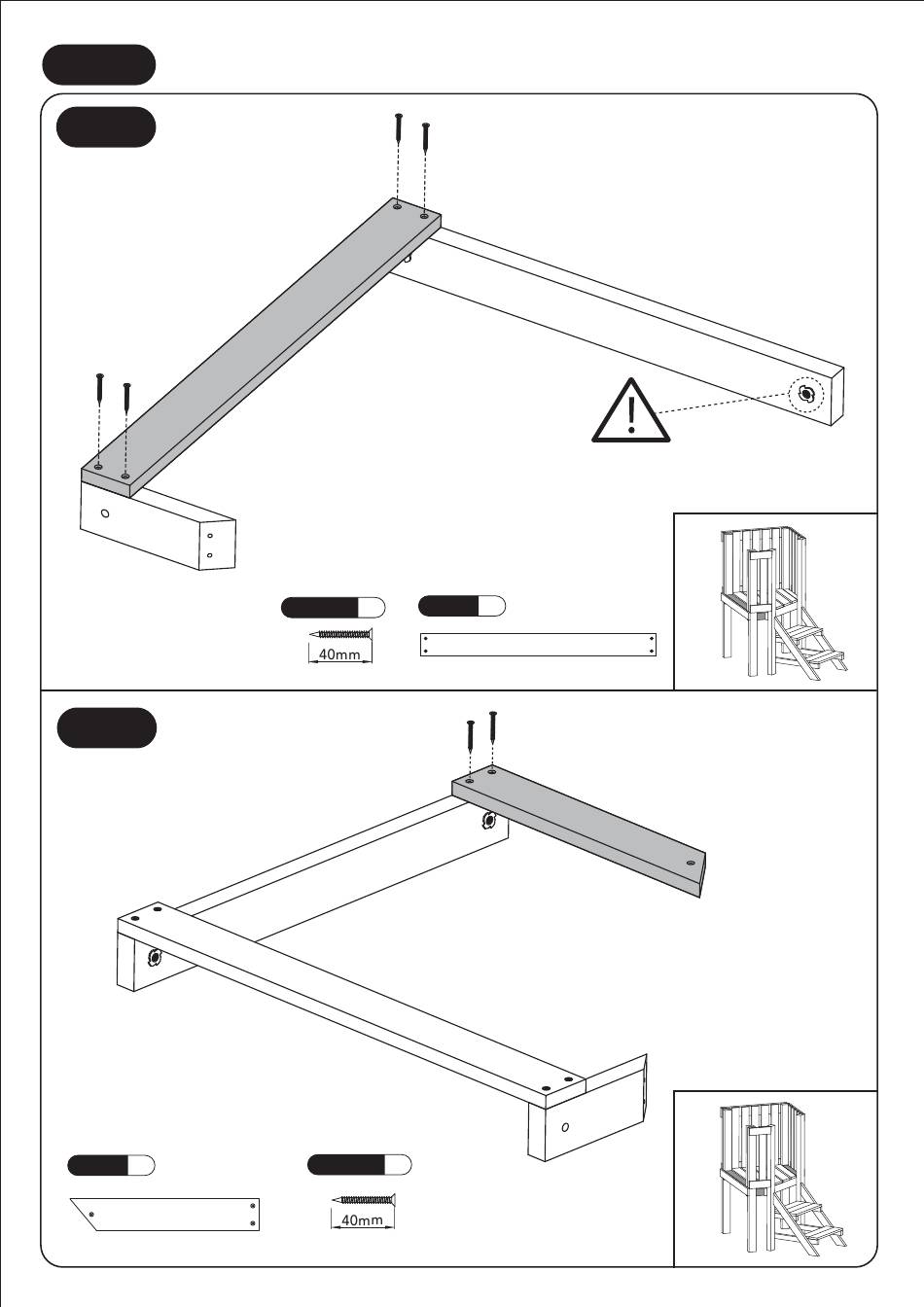 40mm

40mm