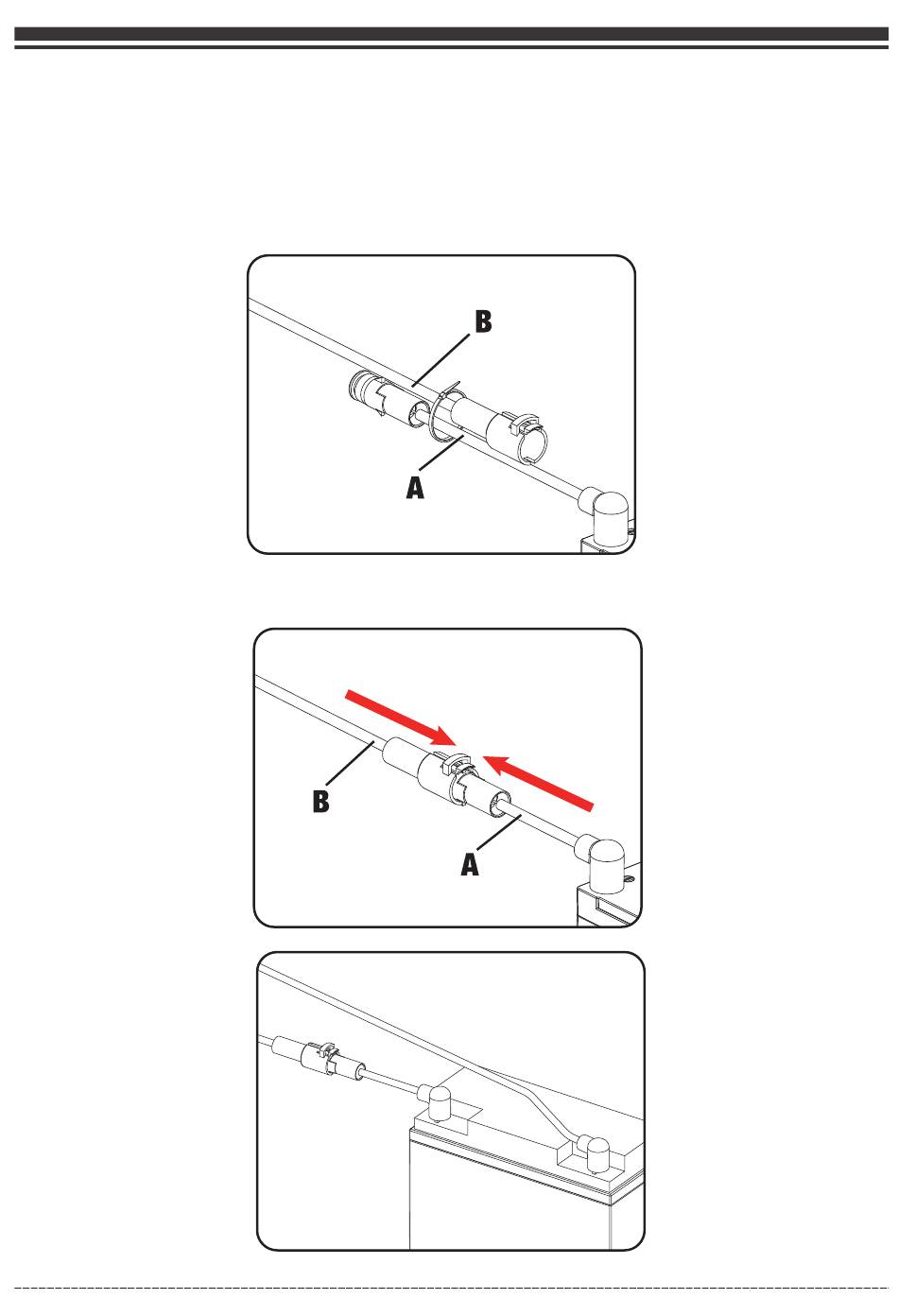 B

A

B

A