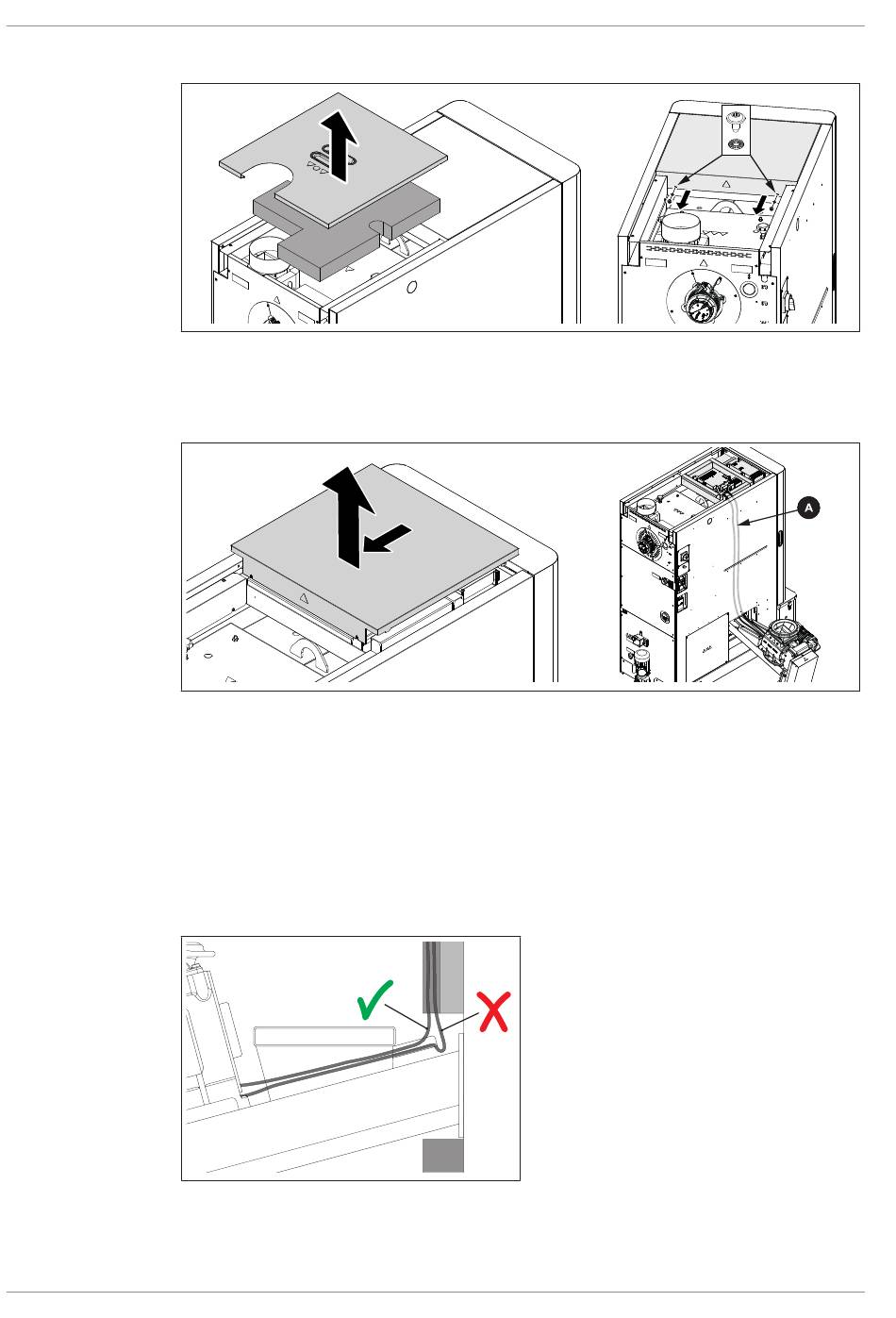 A