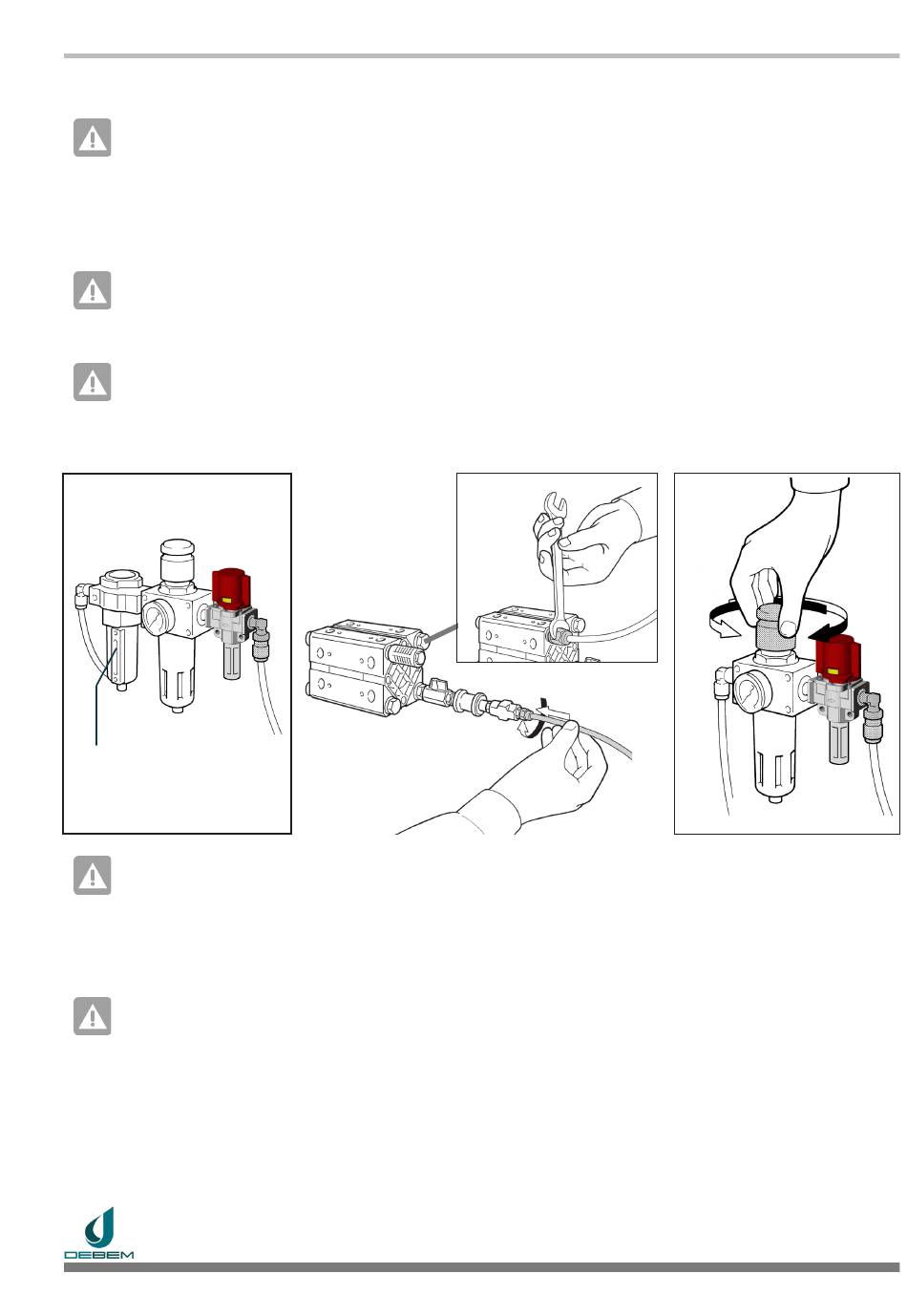 DEBEM