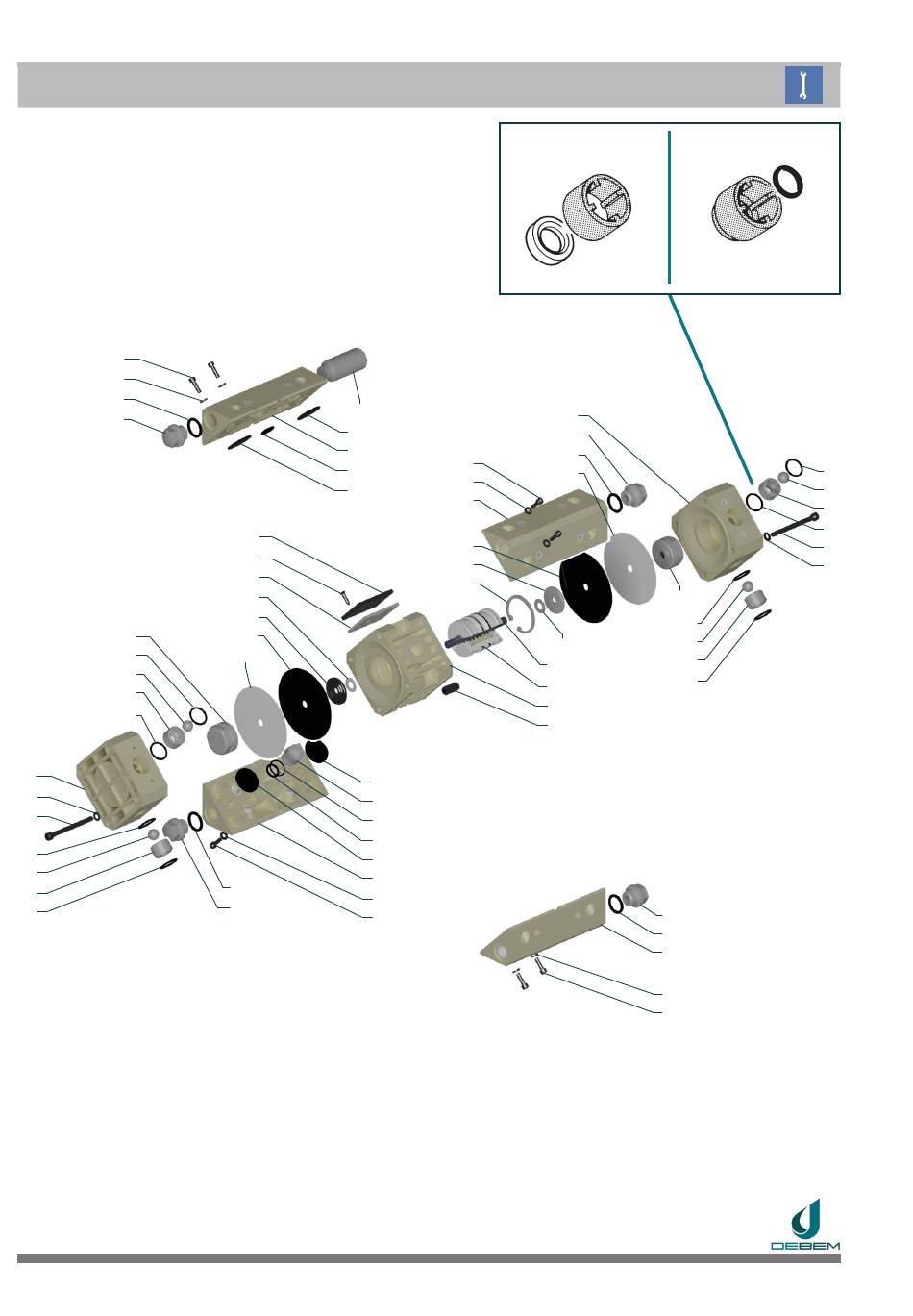 DEBEM