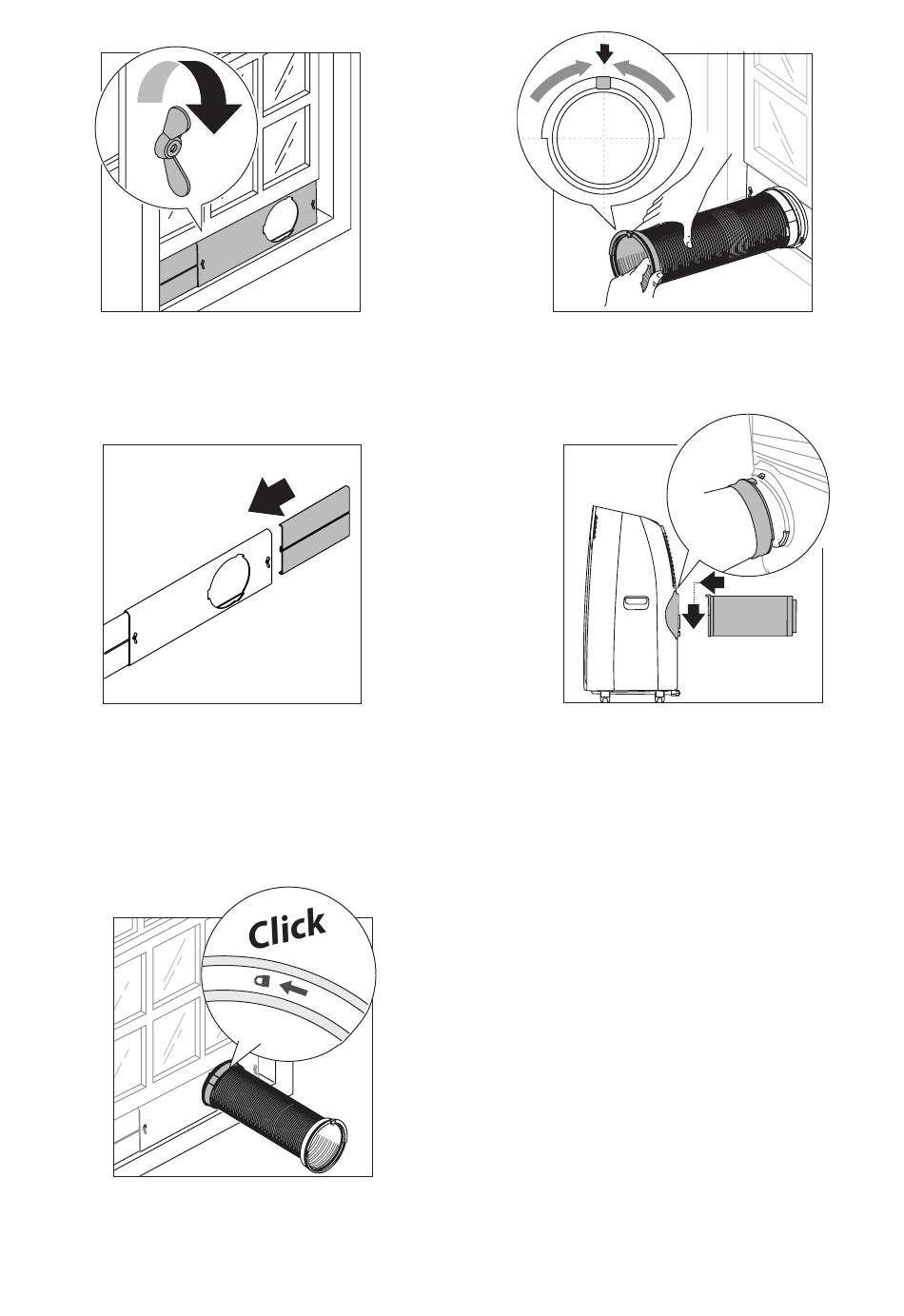 Click