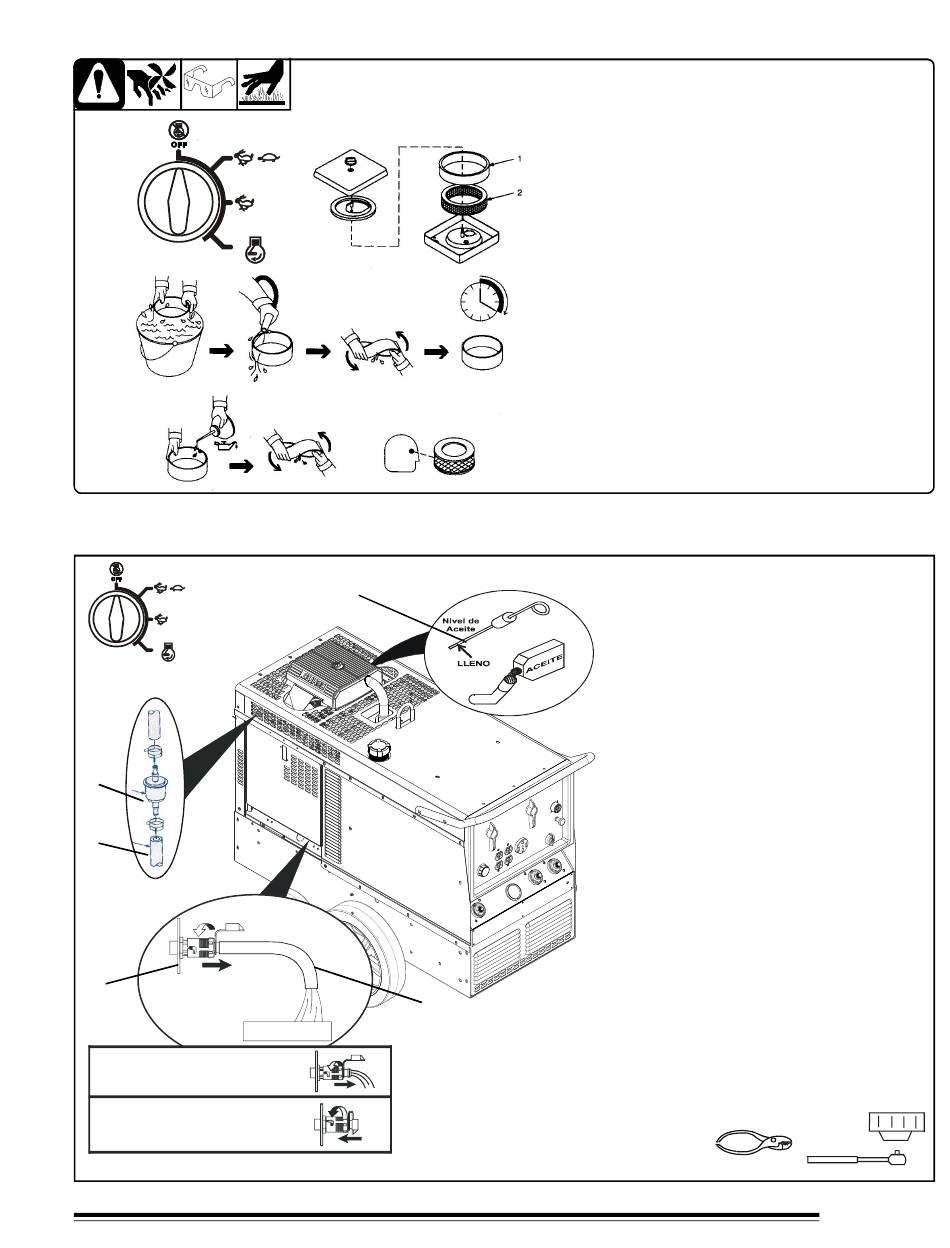 OFF

1

2

OFF

Nivel de Aceite

LLENO

ACEITE