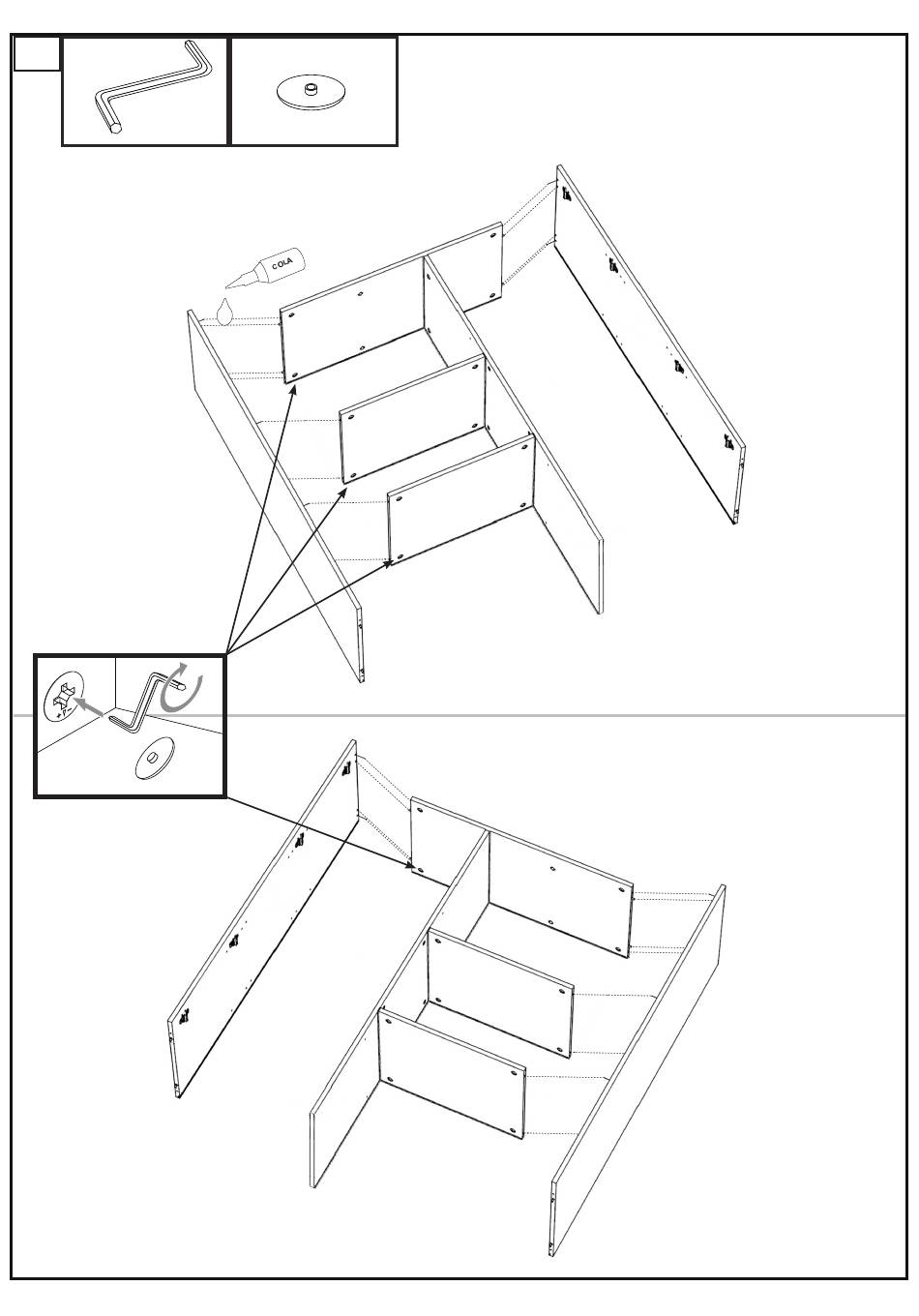 COLA