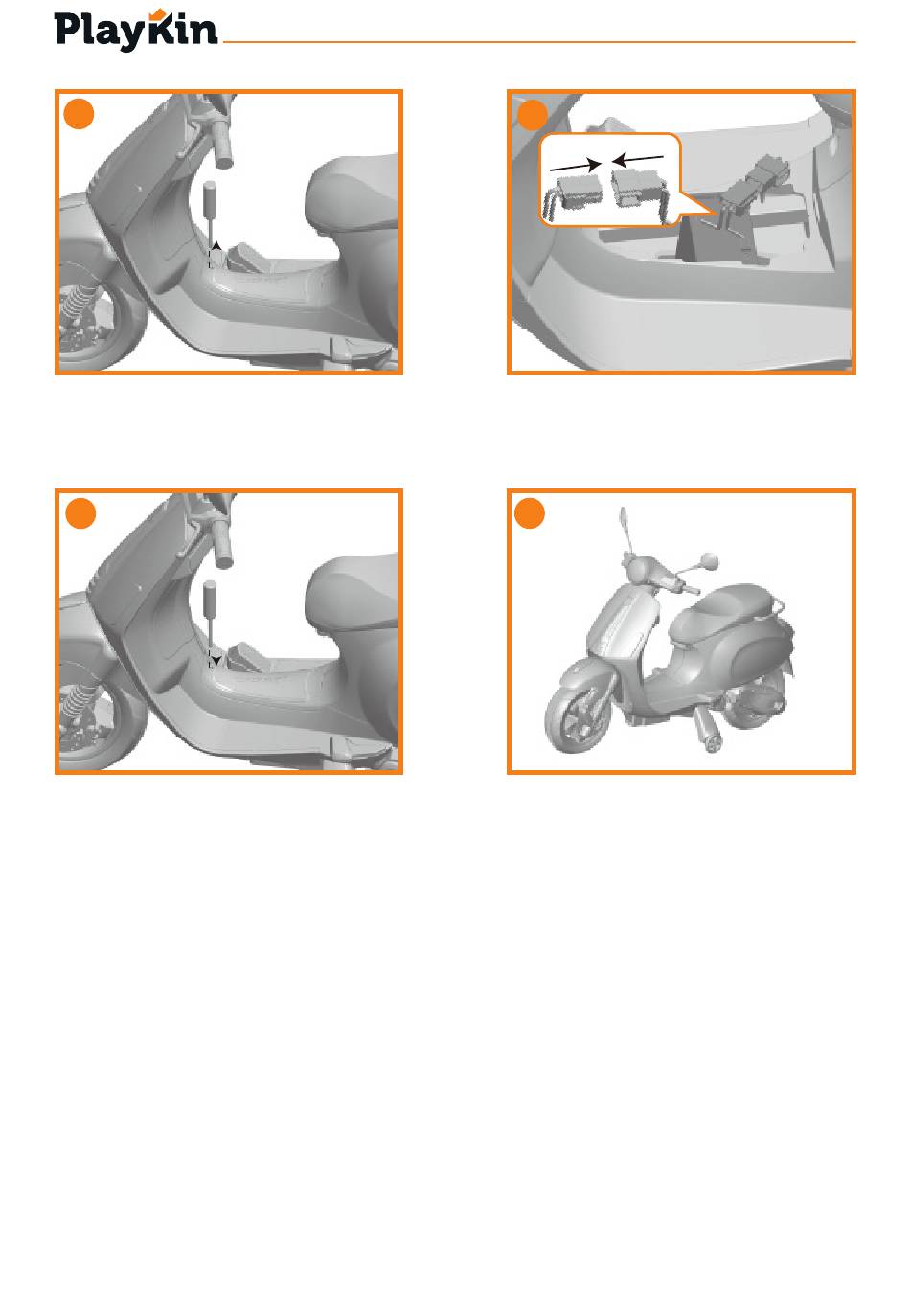 PlayKin