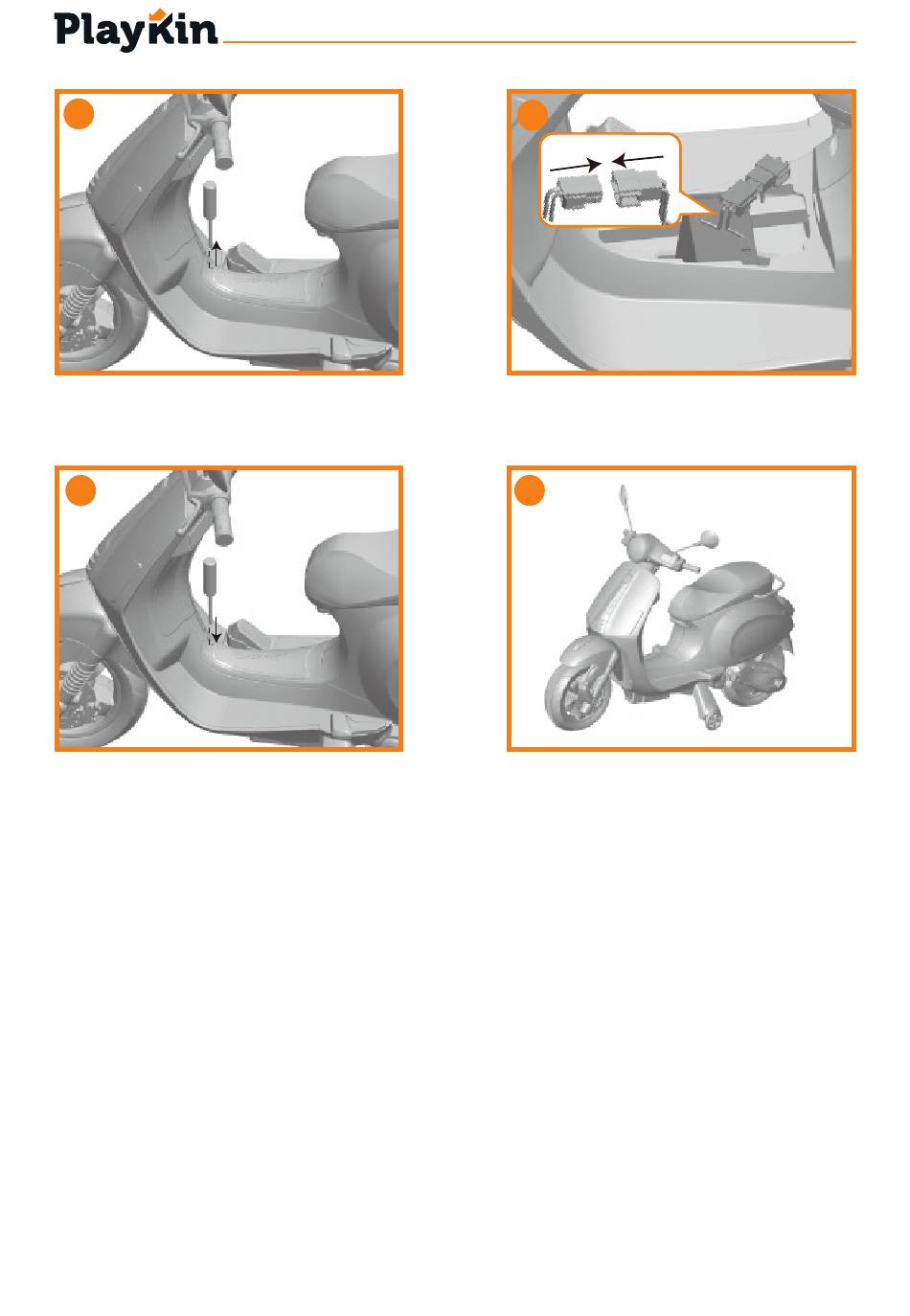 PlayKin