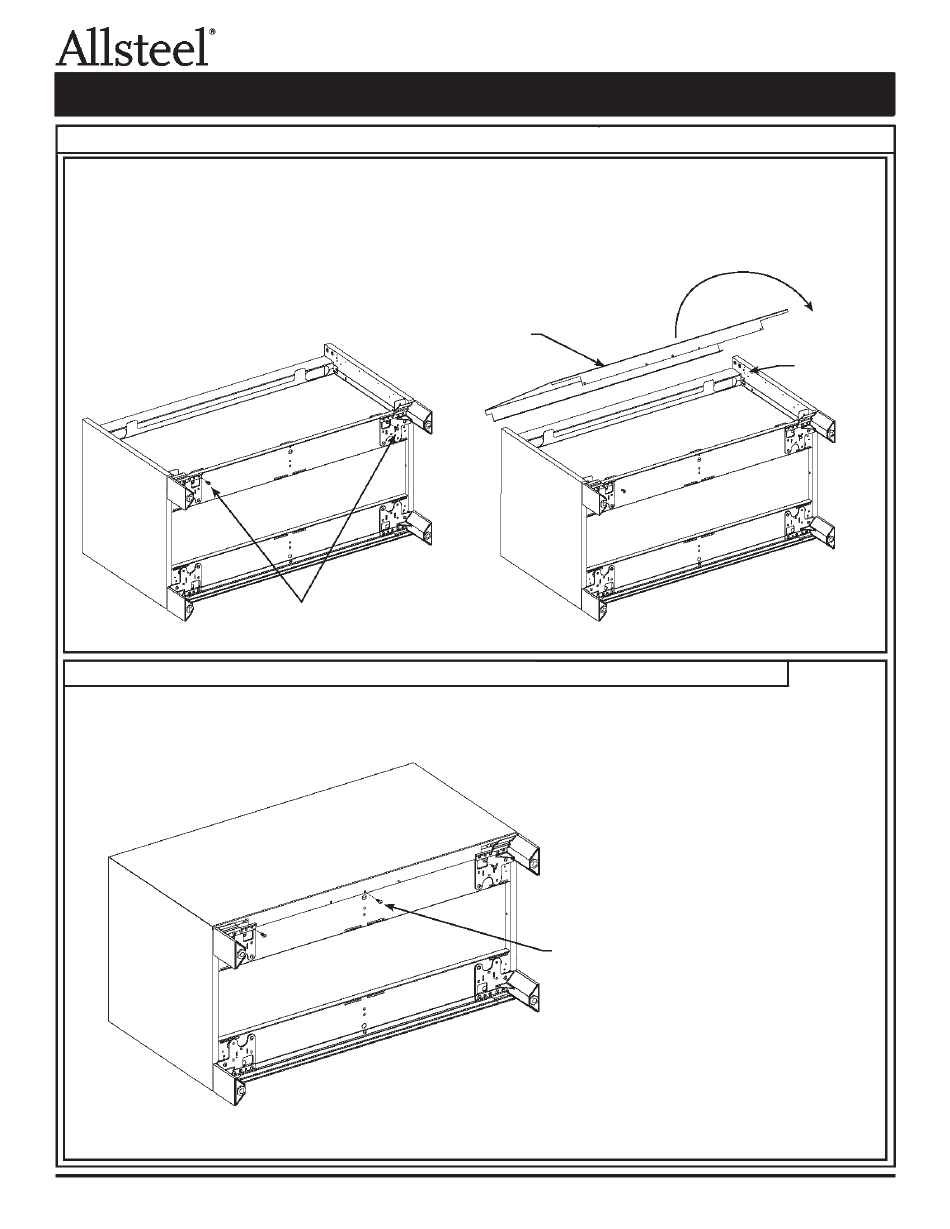 Allsteel®