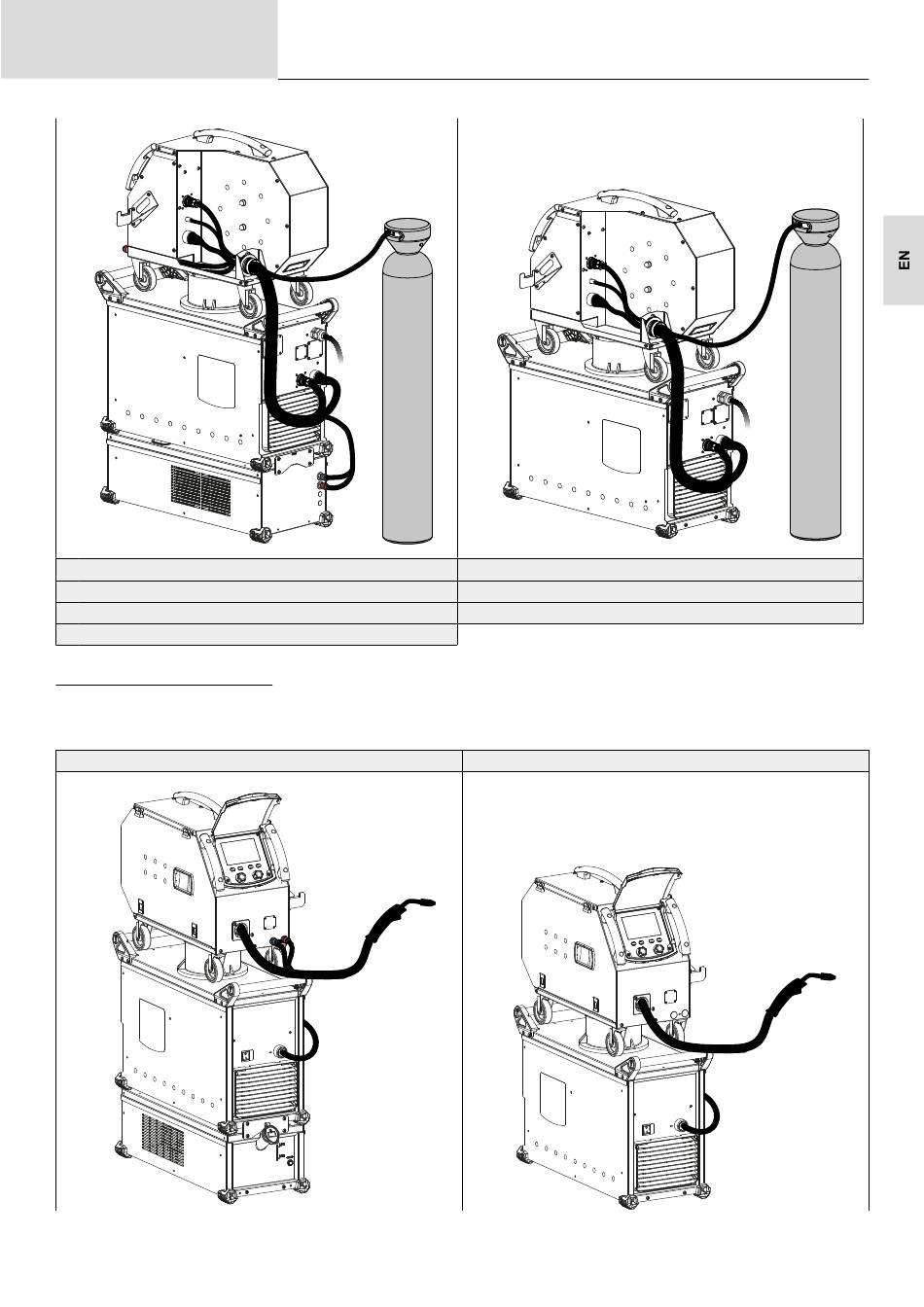 EN