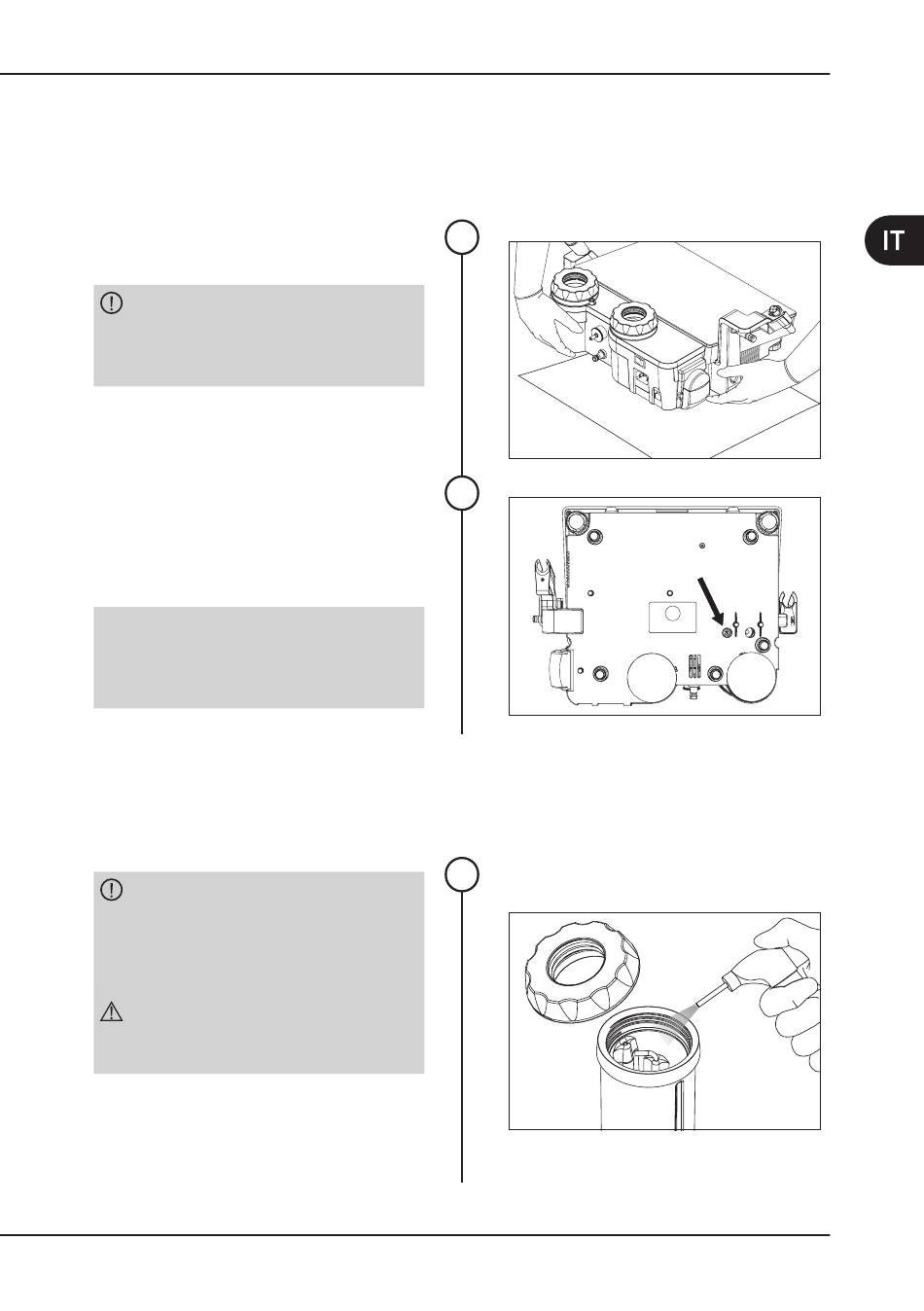 IT