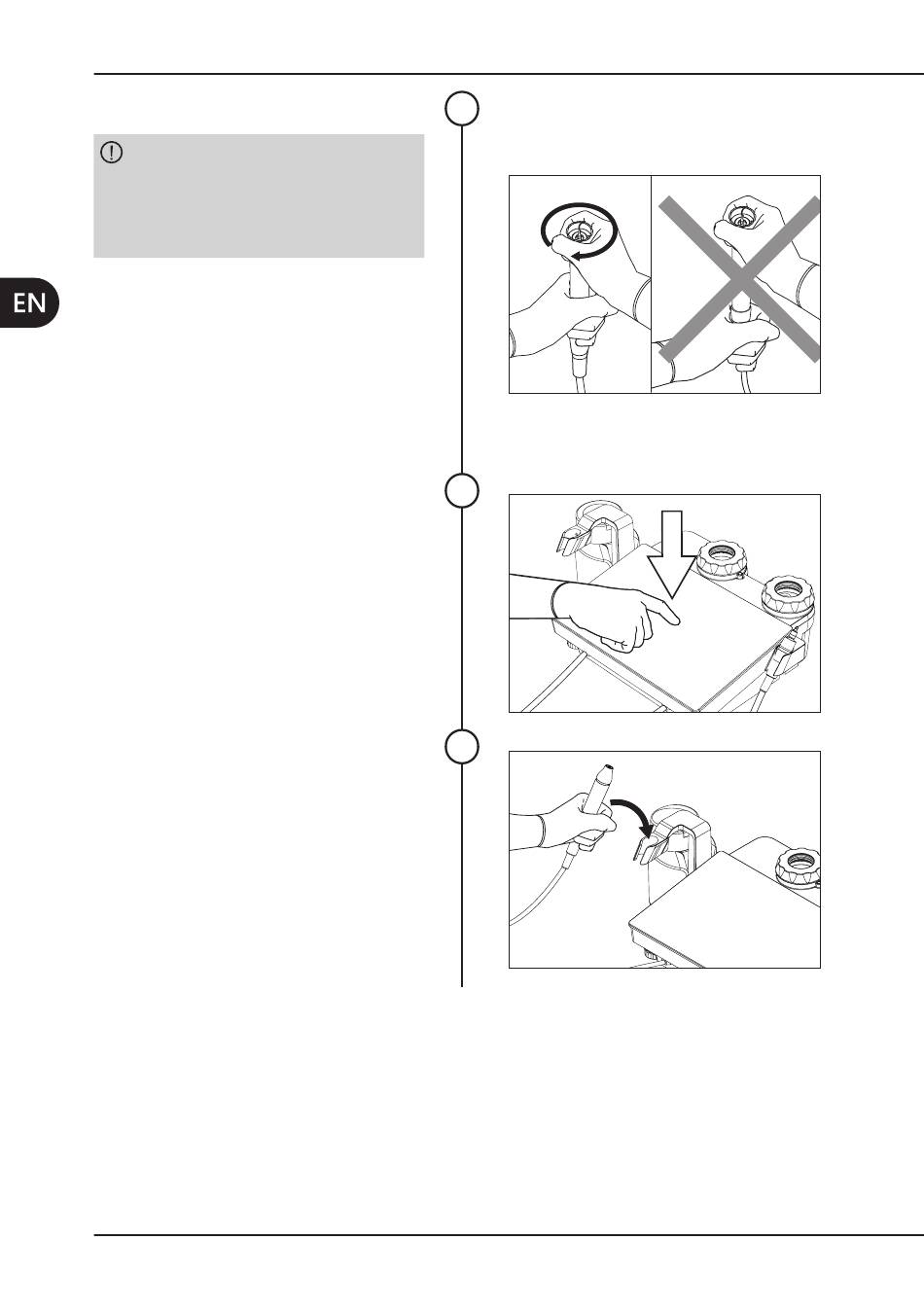 EN