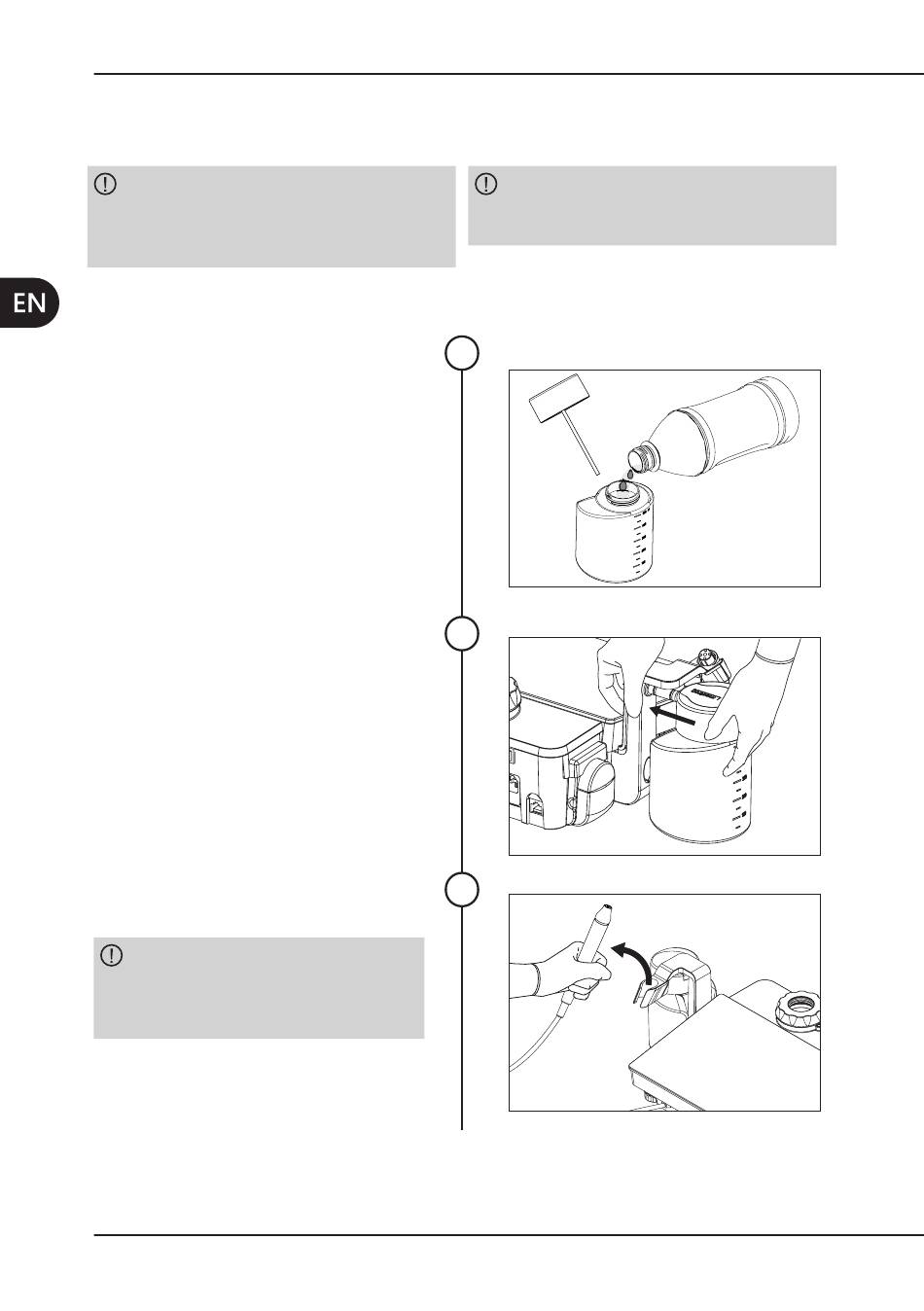 EN