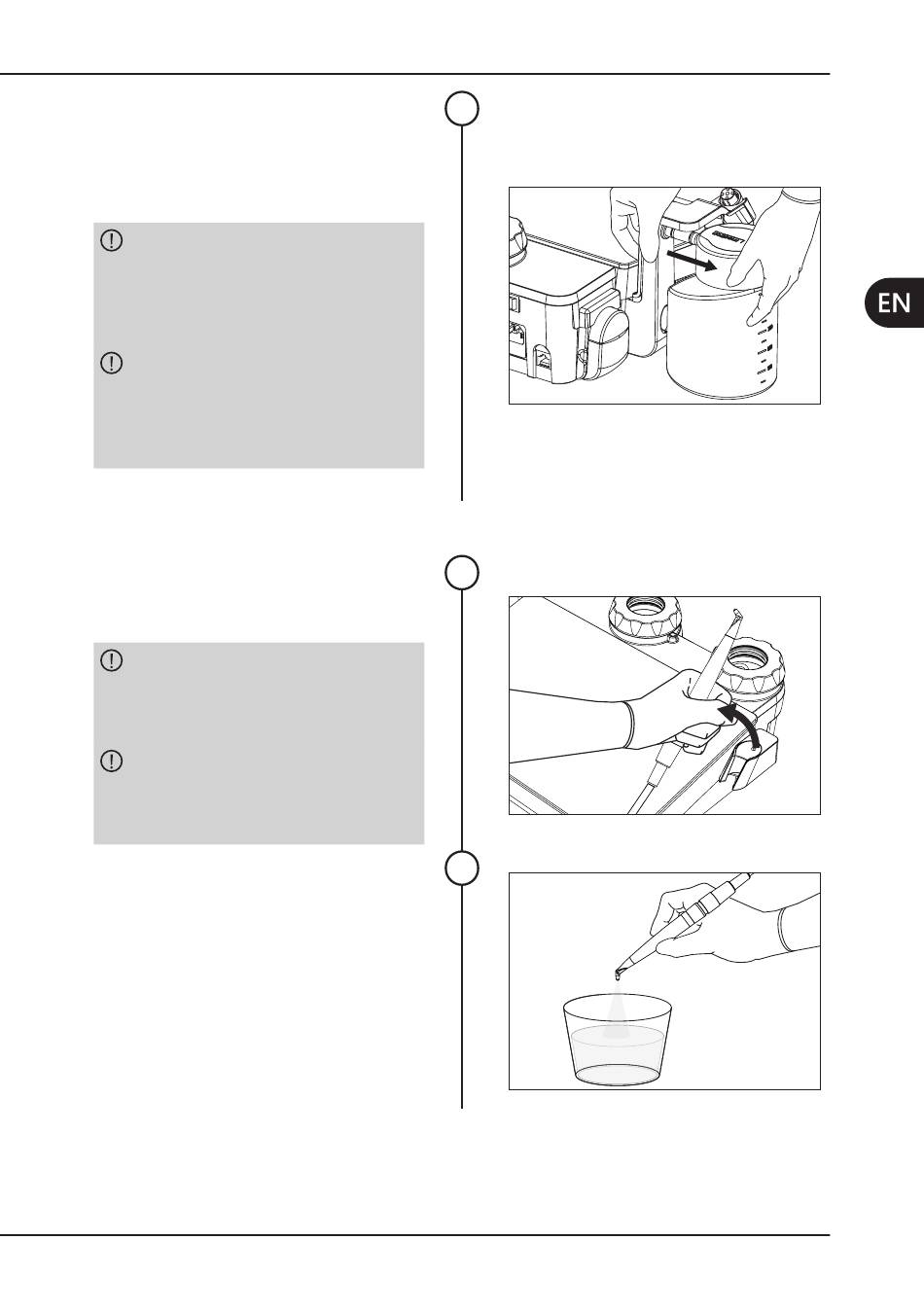 EN