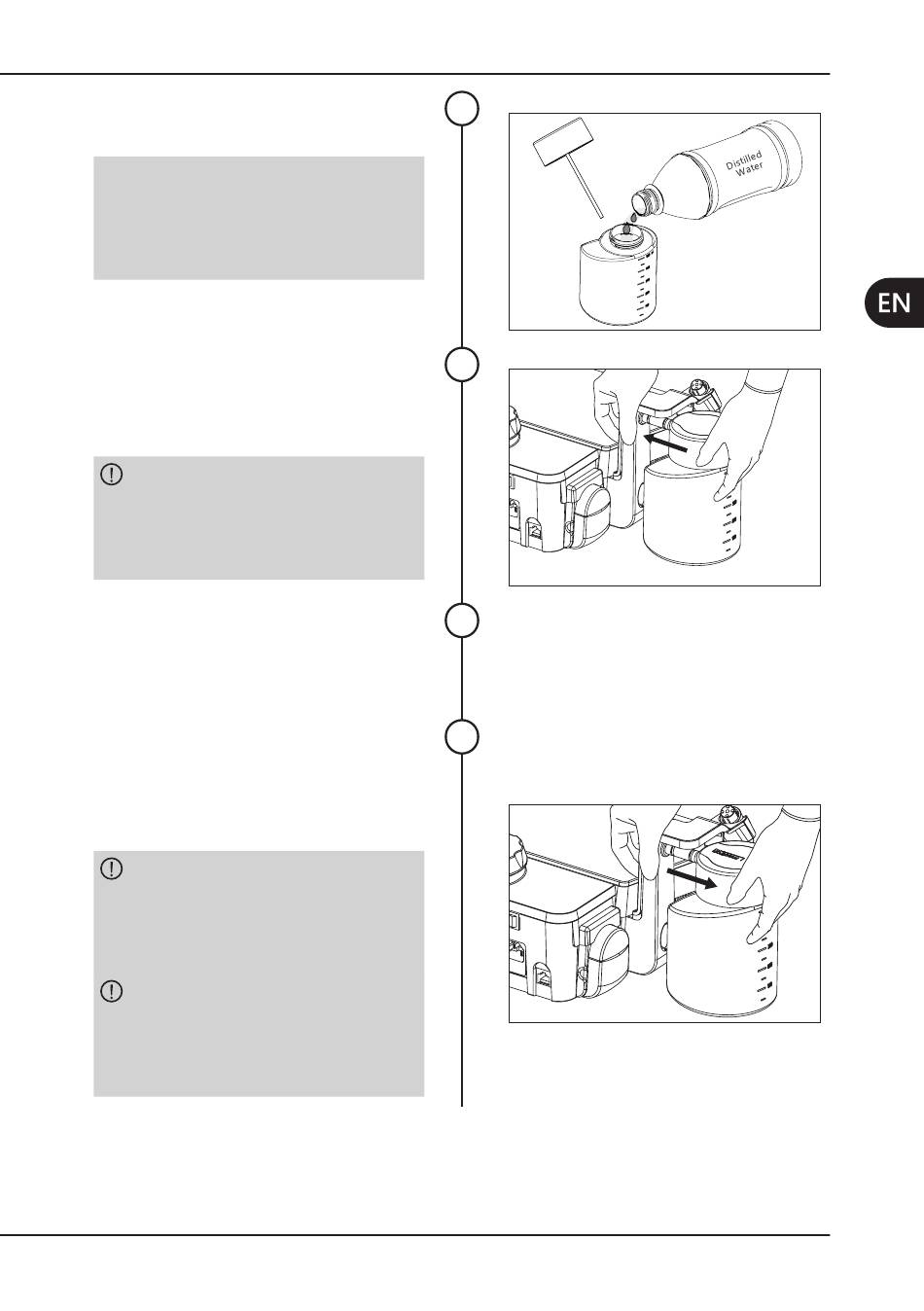 Distilled Water

EN