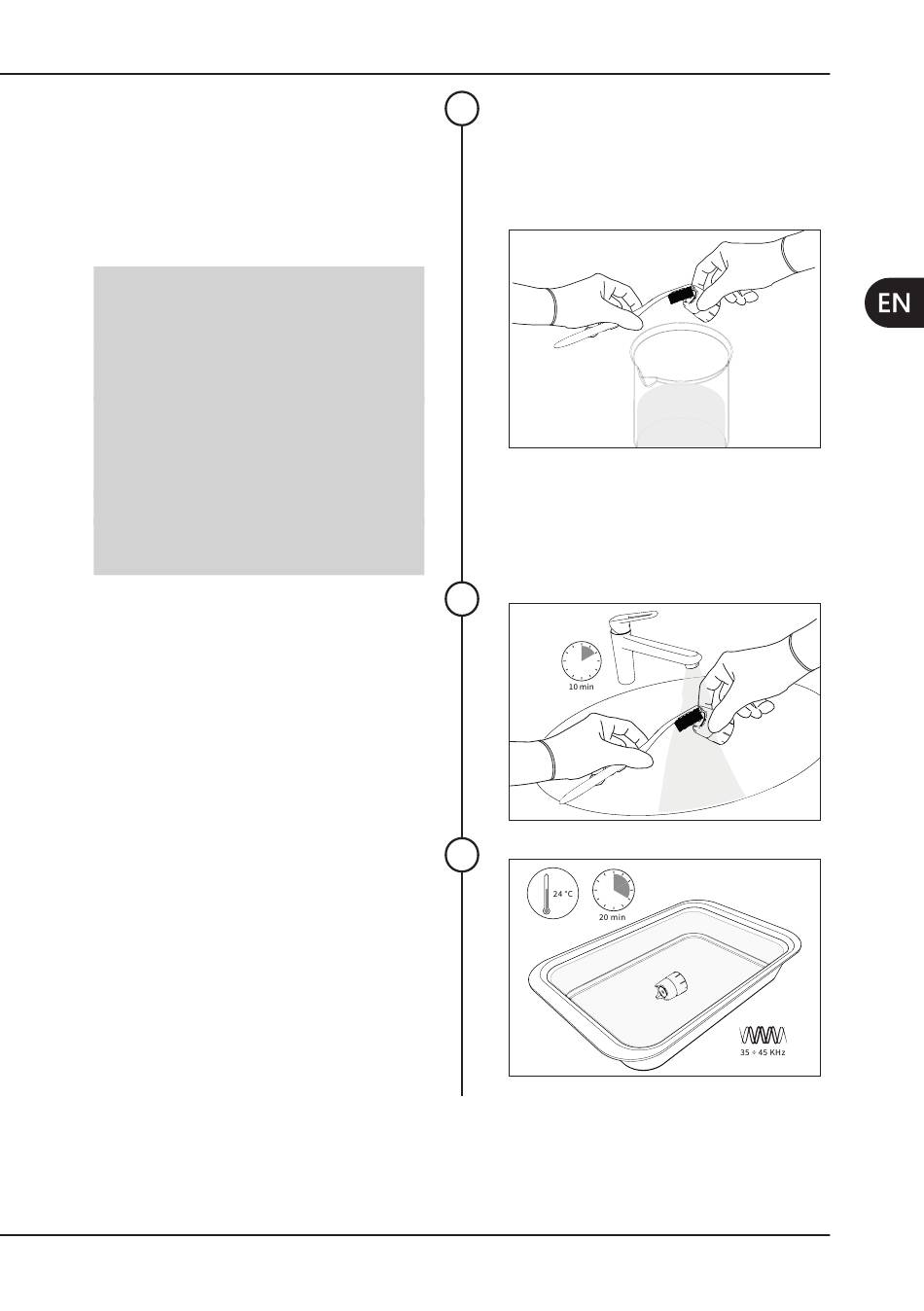 EN

10 min

24 °C

20 min

35 ÷ 45 KHz