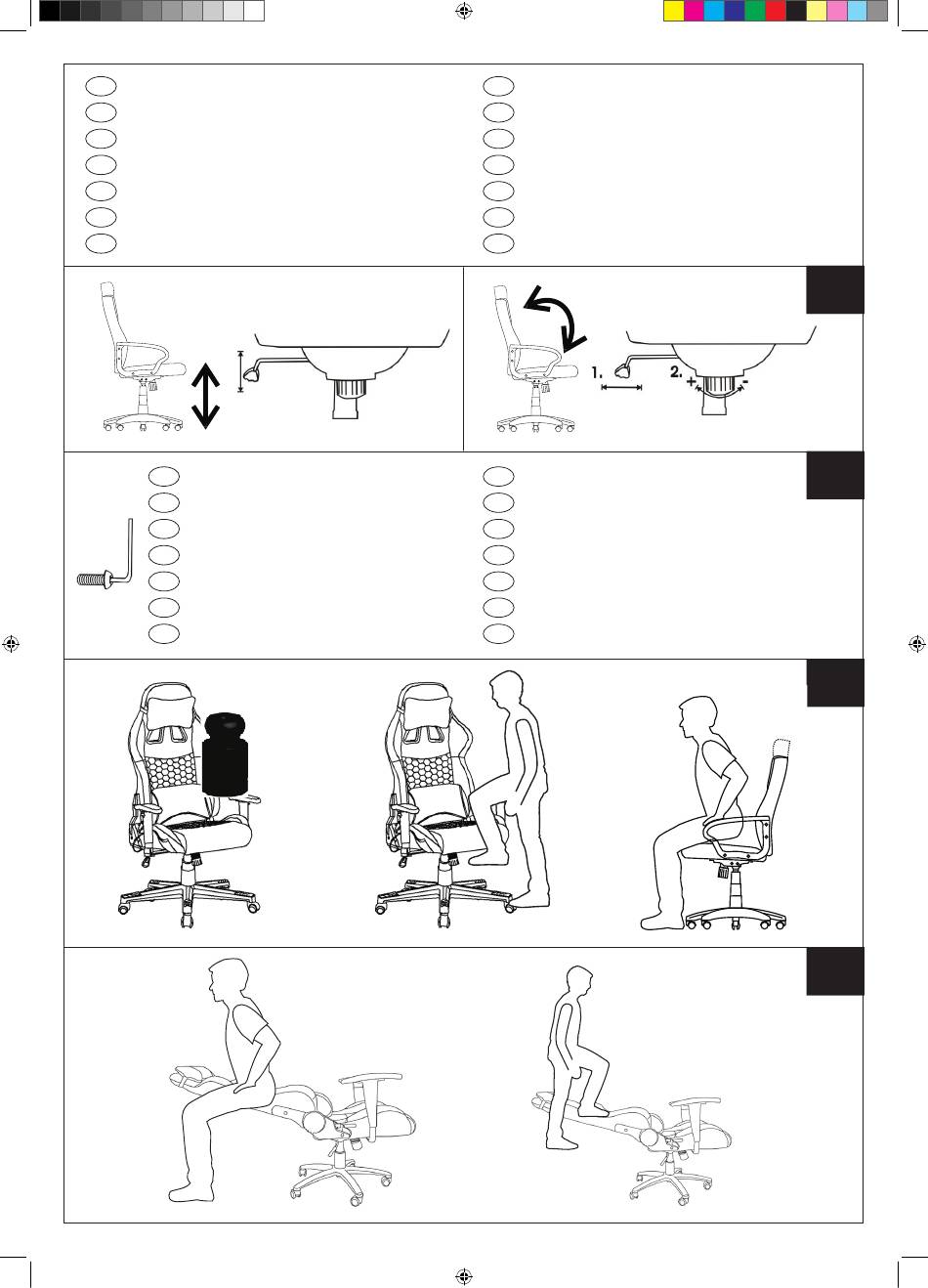 1.
2.
+
-