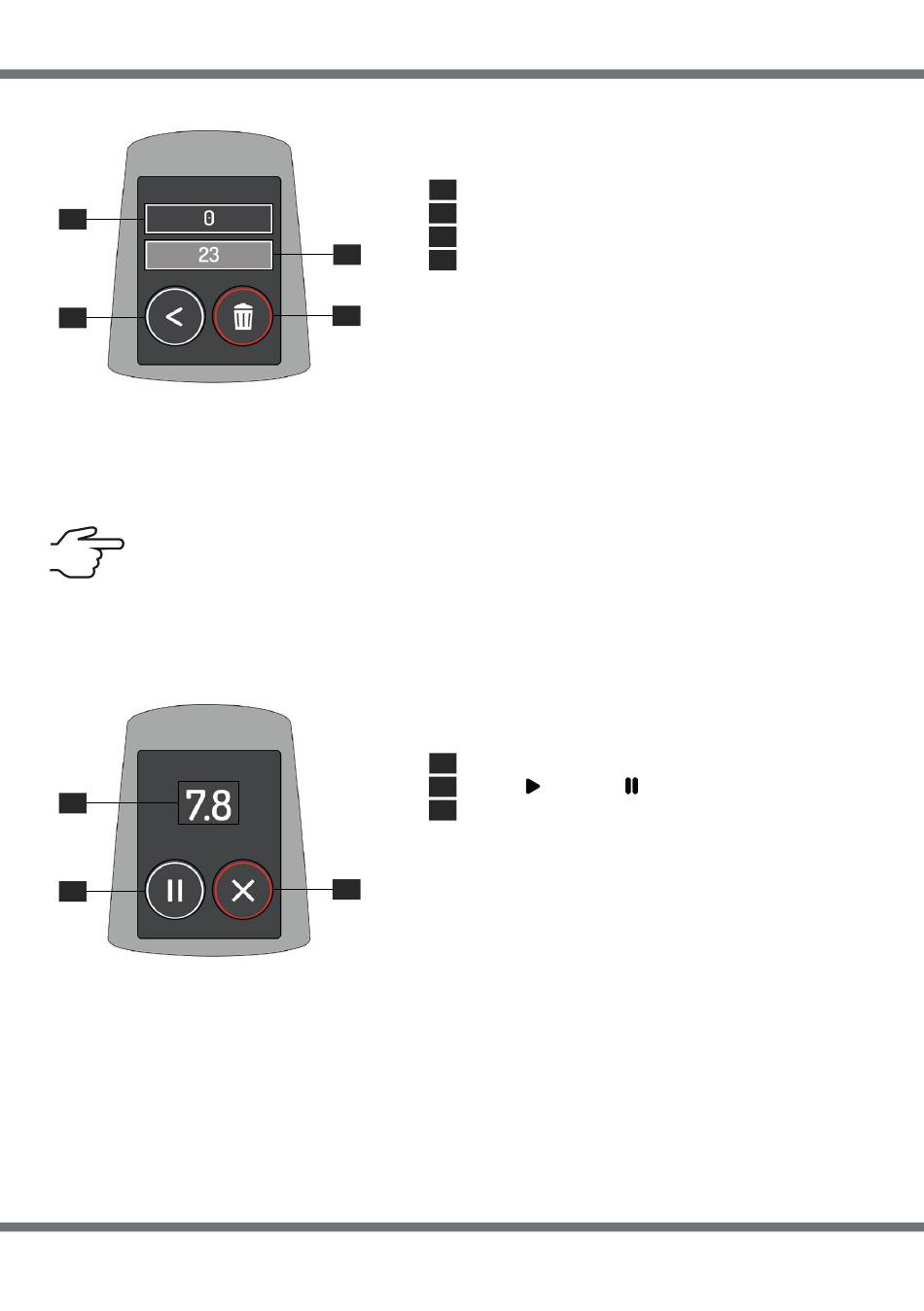 0
23

7.8