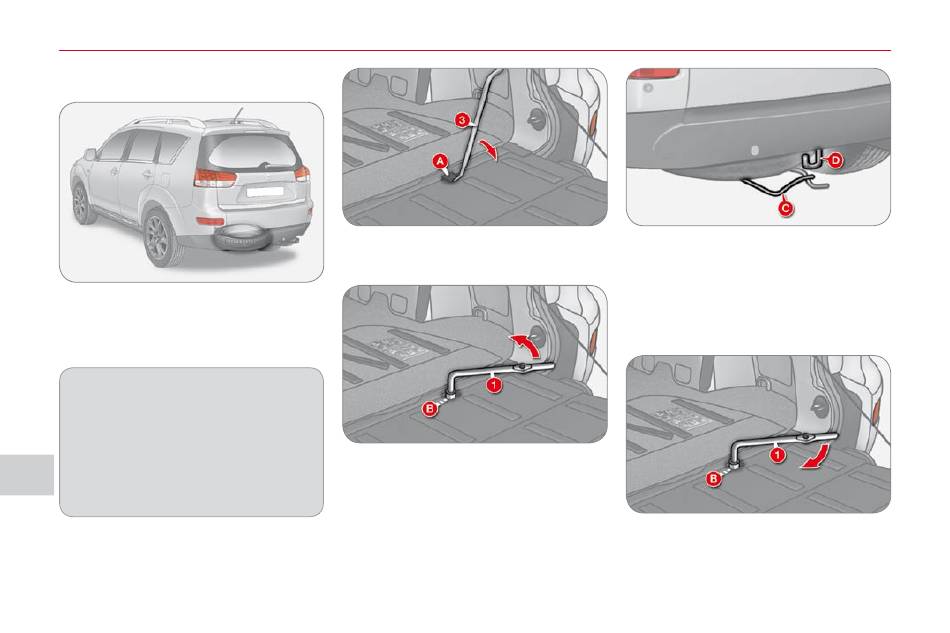 3

A

D

C

1

B

1

B