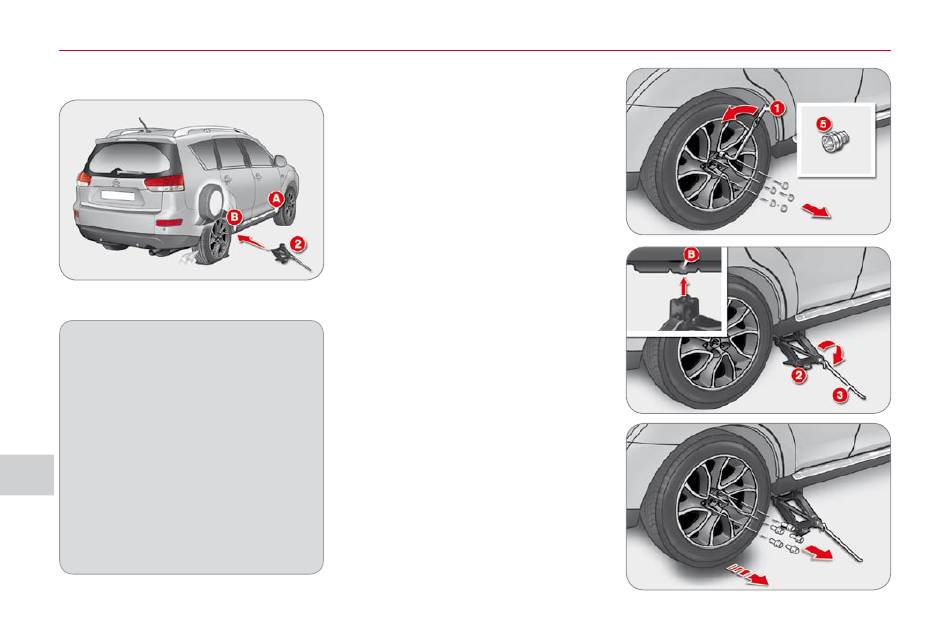 A
B
2
1
5
B
2
3