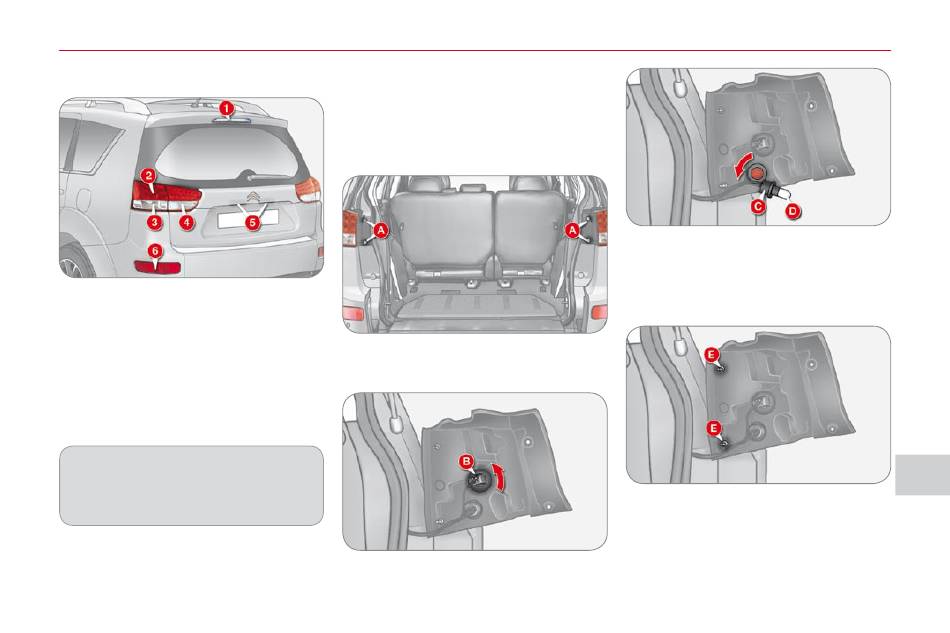 1
2
3
4
5
6

A
A

B

C
D

E
E