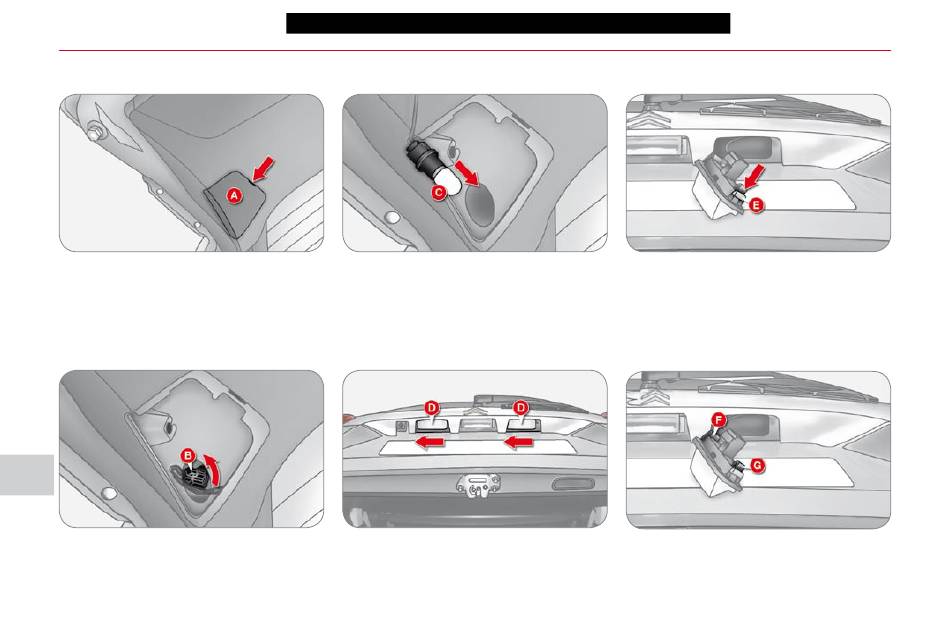 A

C

E

B

D

D

F

G