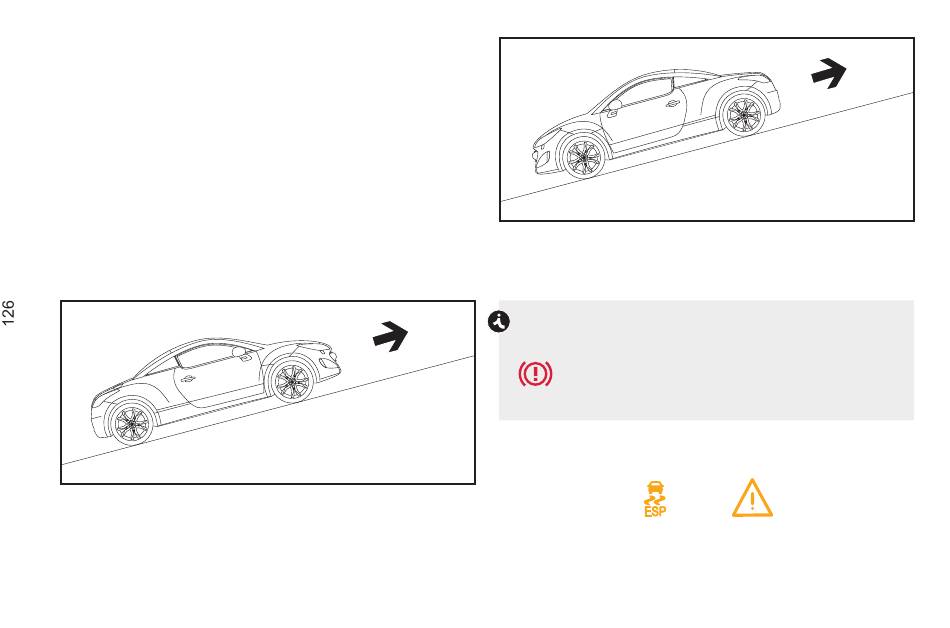 126

ESP