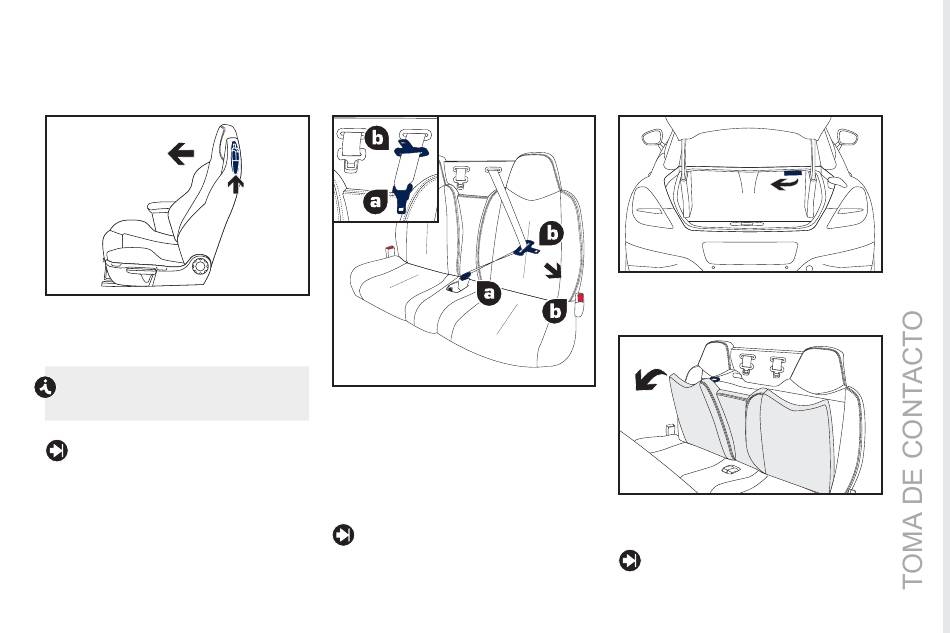 b
a
b
a
b
TOMA DE CONTACTO