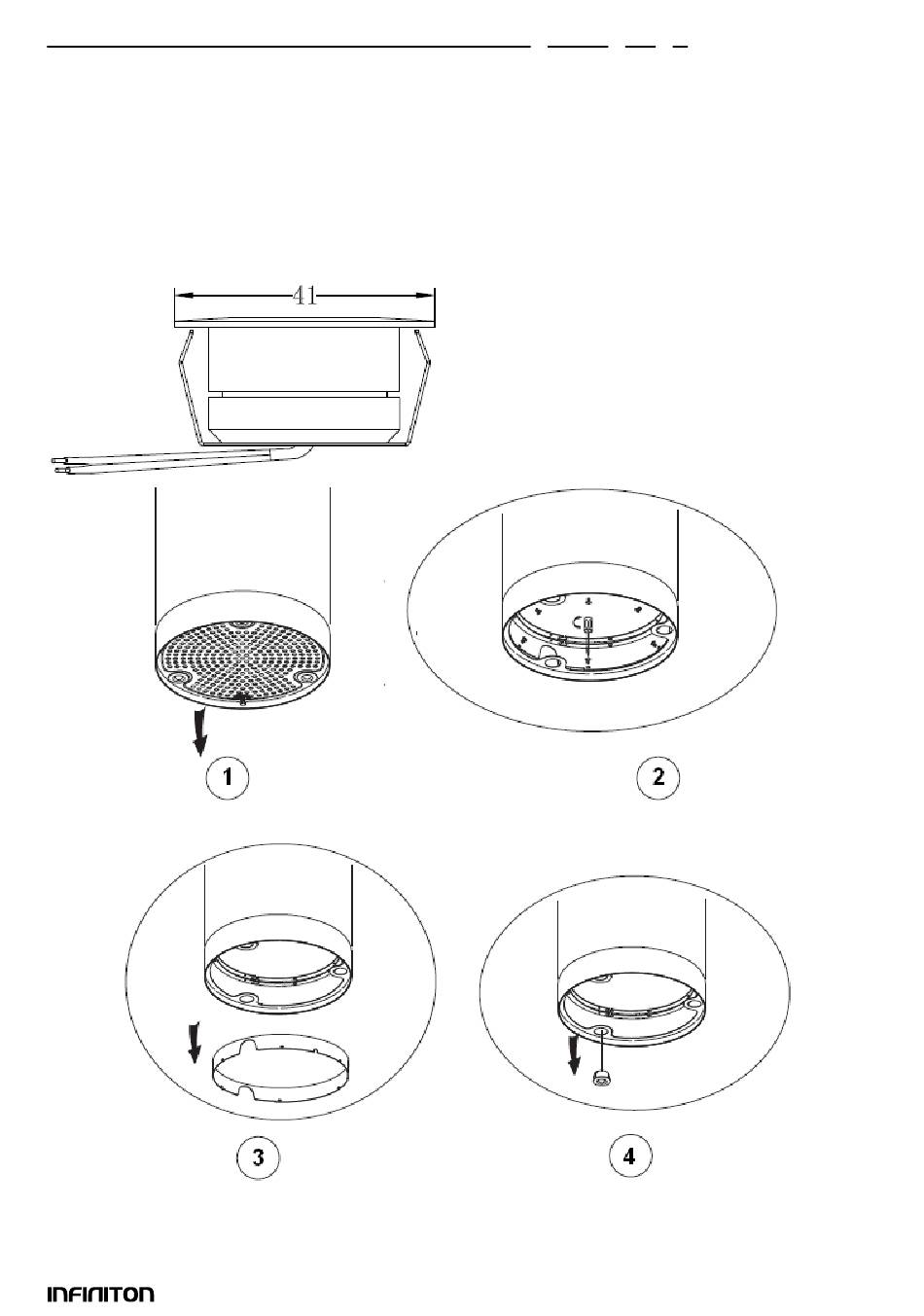 41

1

2

3

4

INFINITON