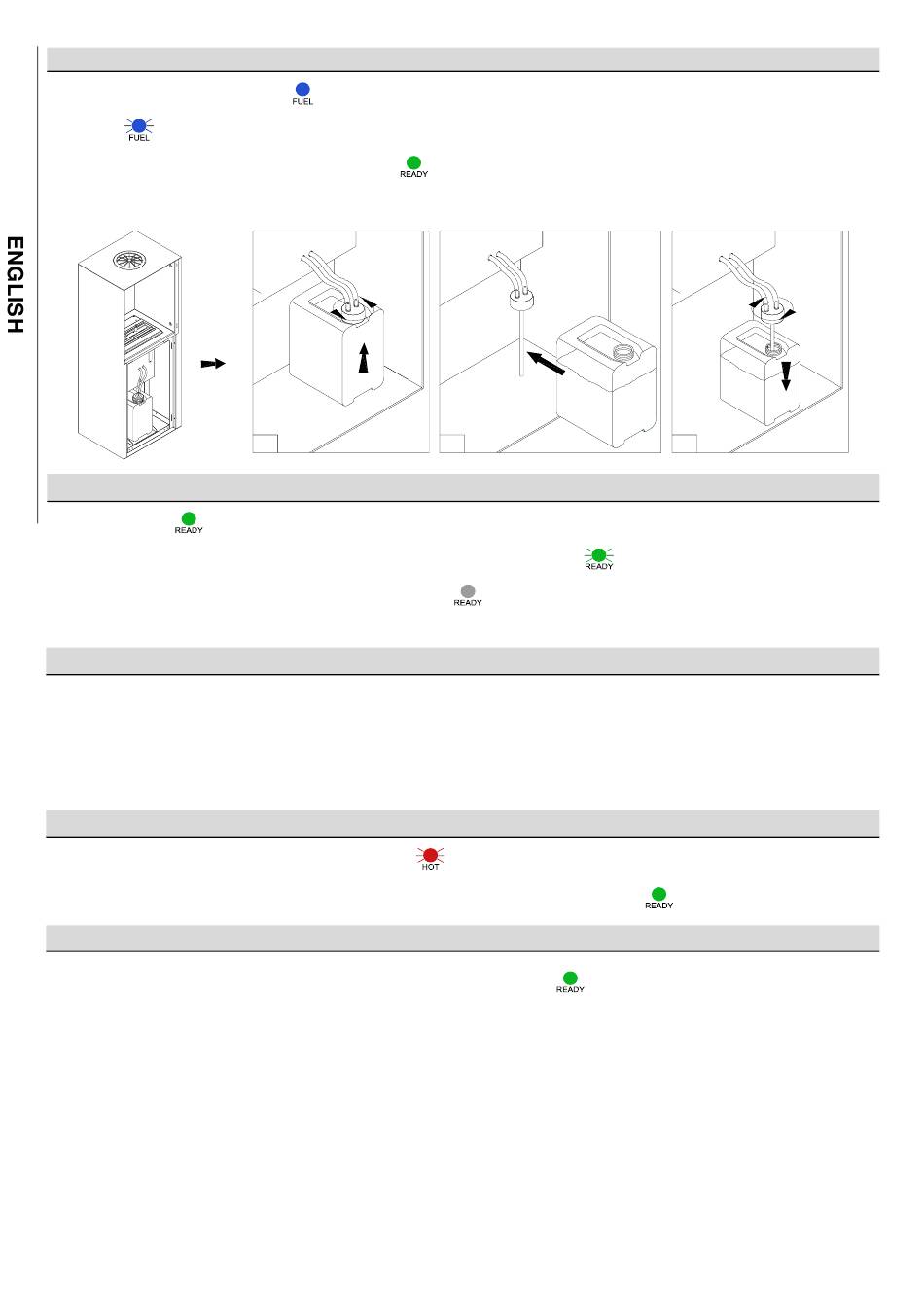 ENGLISH

FUEL

FUEL

READY

READY

READY

READY

HOT

READY

READY