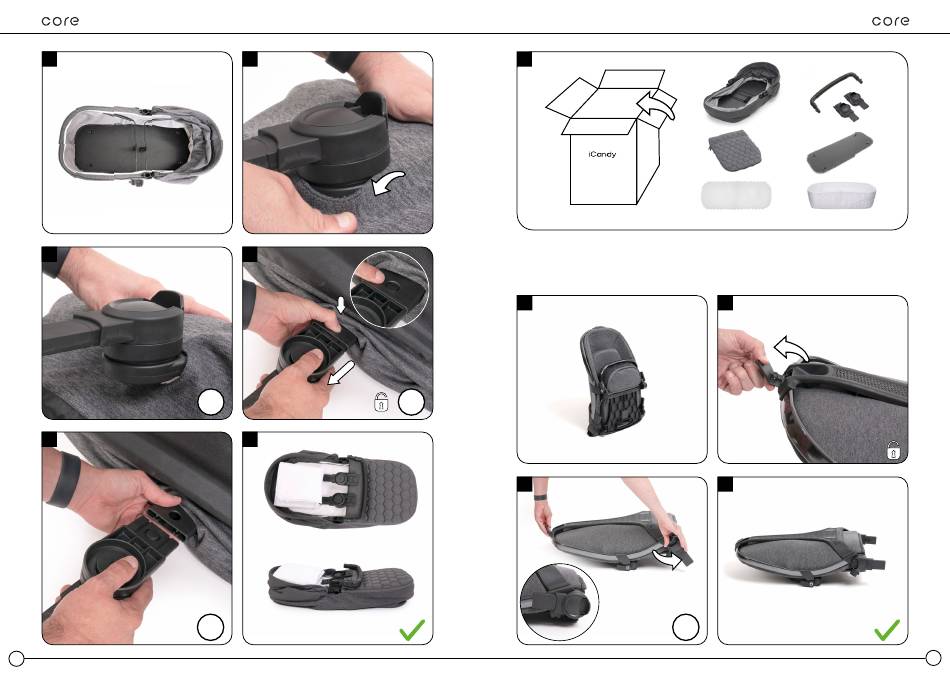 core

core

iCandy