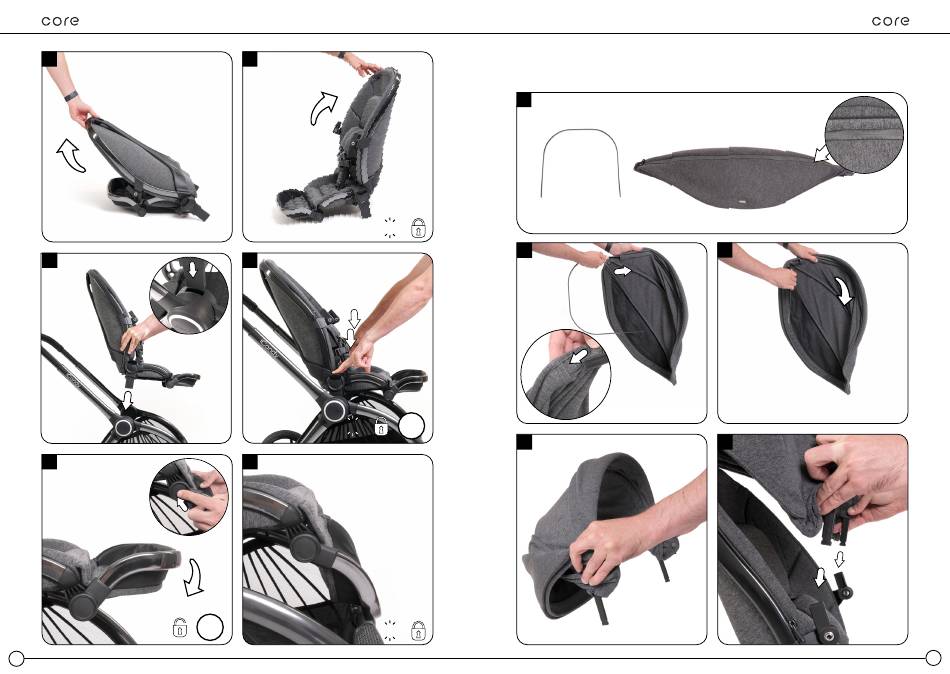 core

core