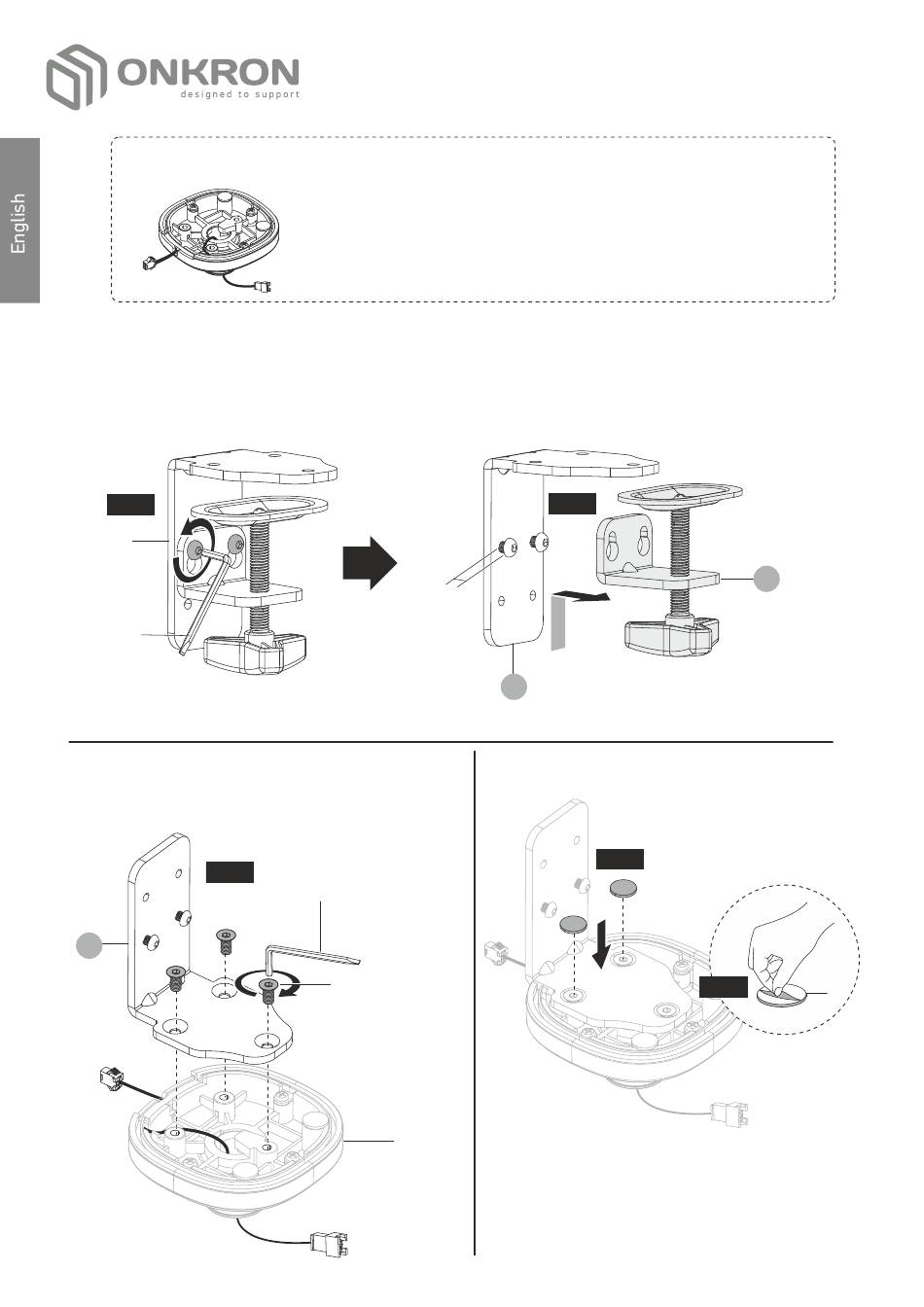 ONKRON
designed to support

English