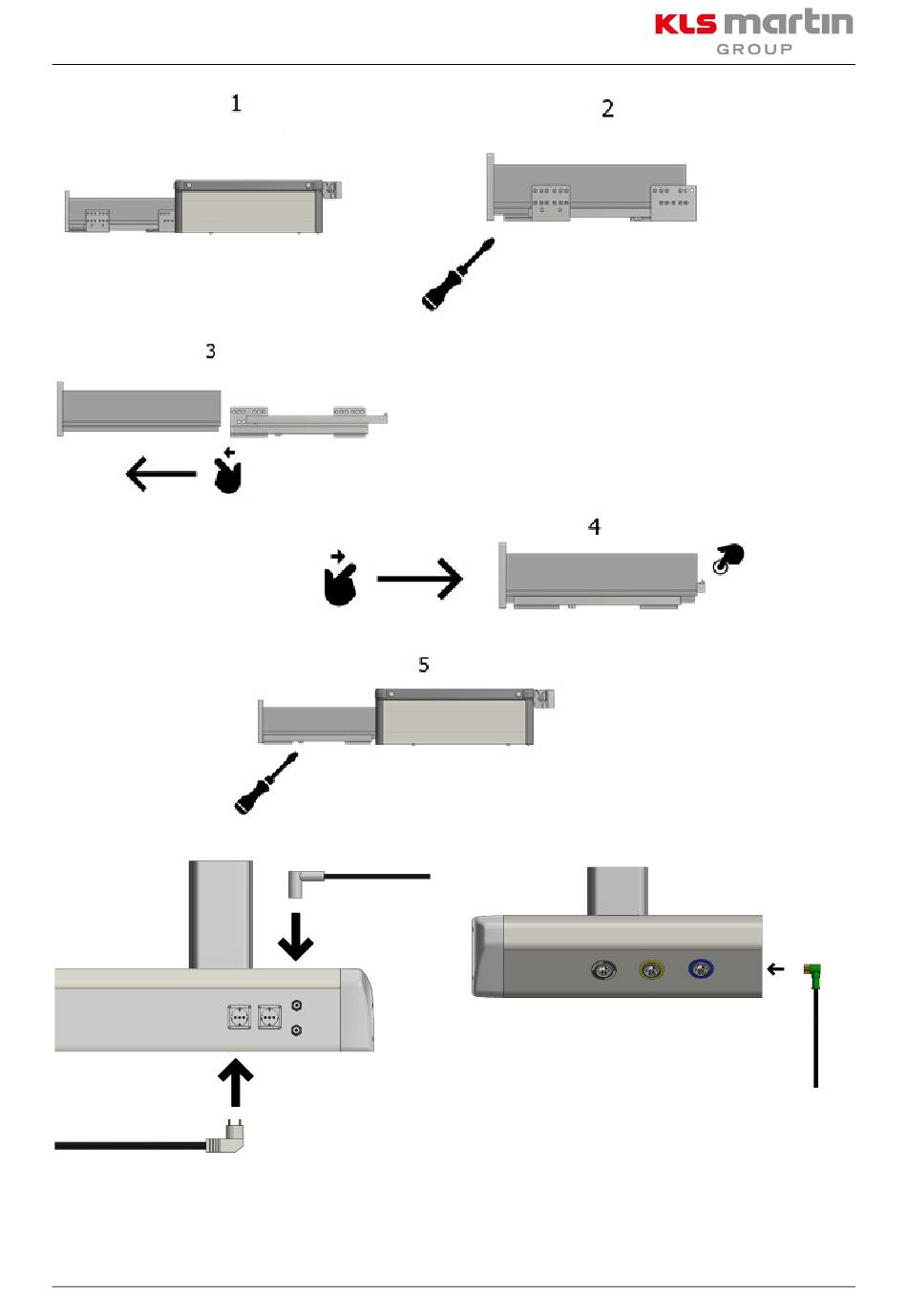 KLS martin
GROUP

1

2

3

4

5