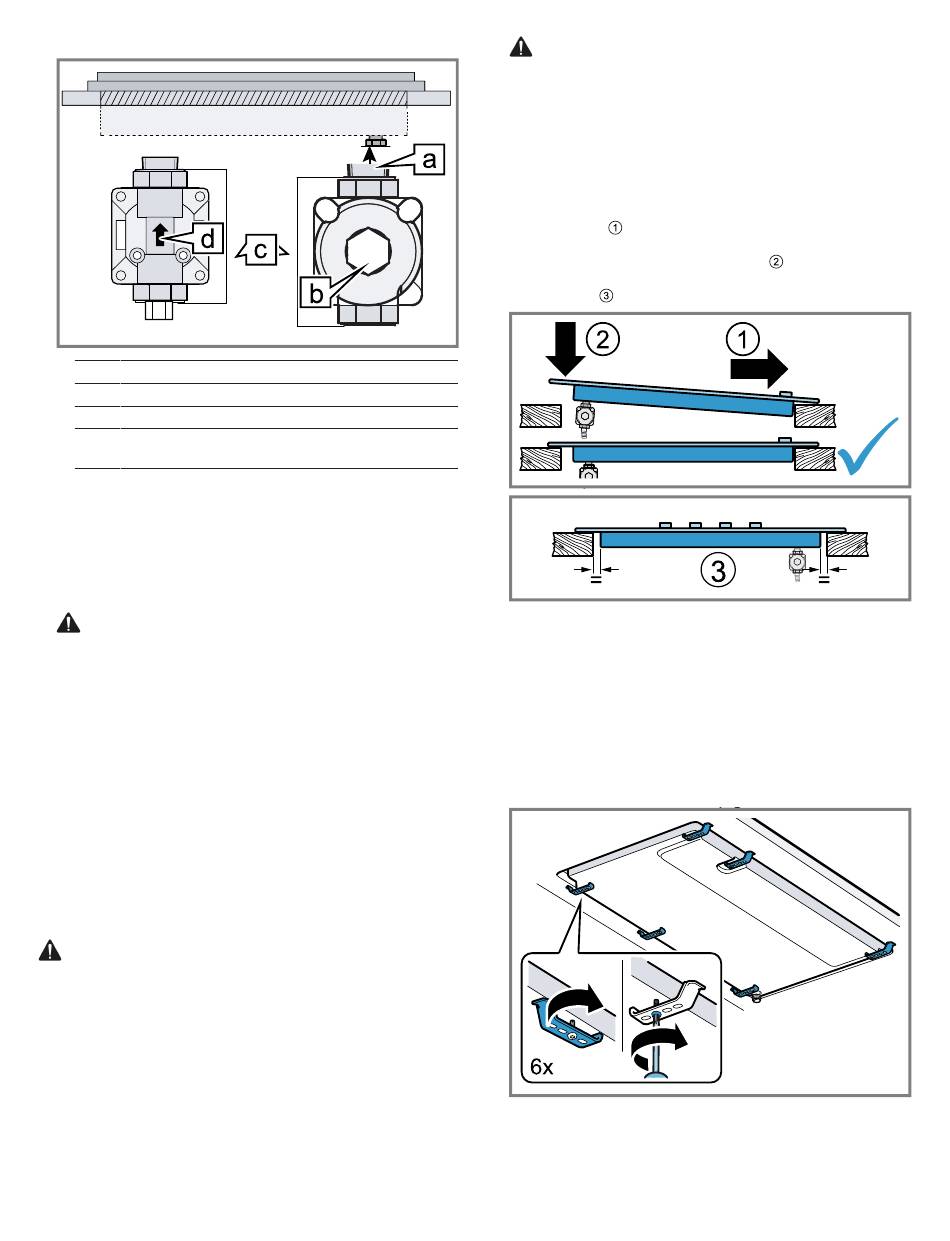 a

d

c

b

①

②

③

② ①

③

6x