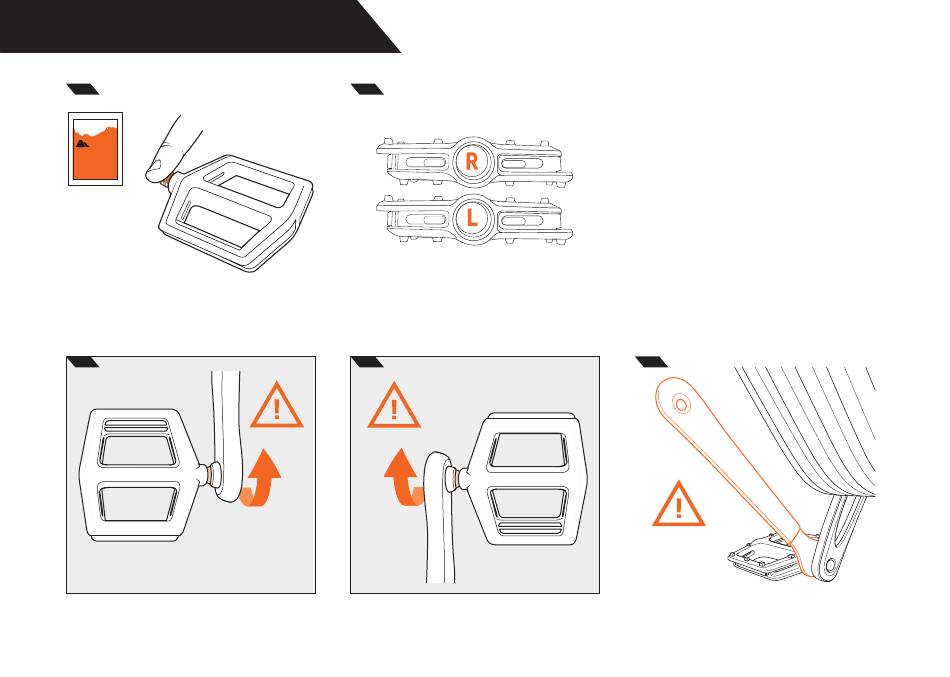 R
L