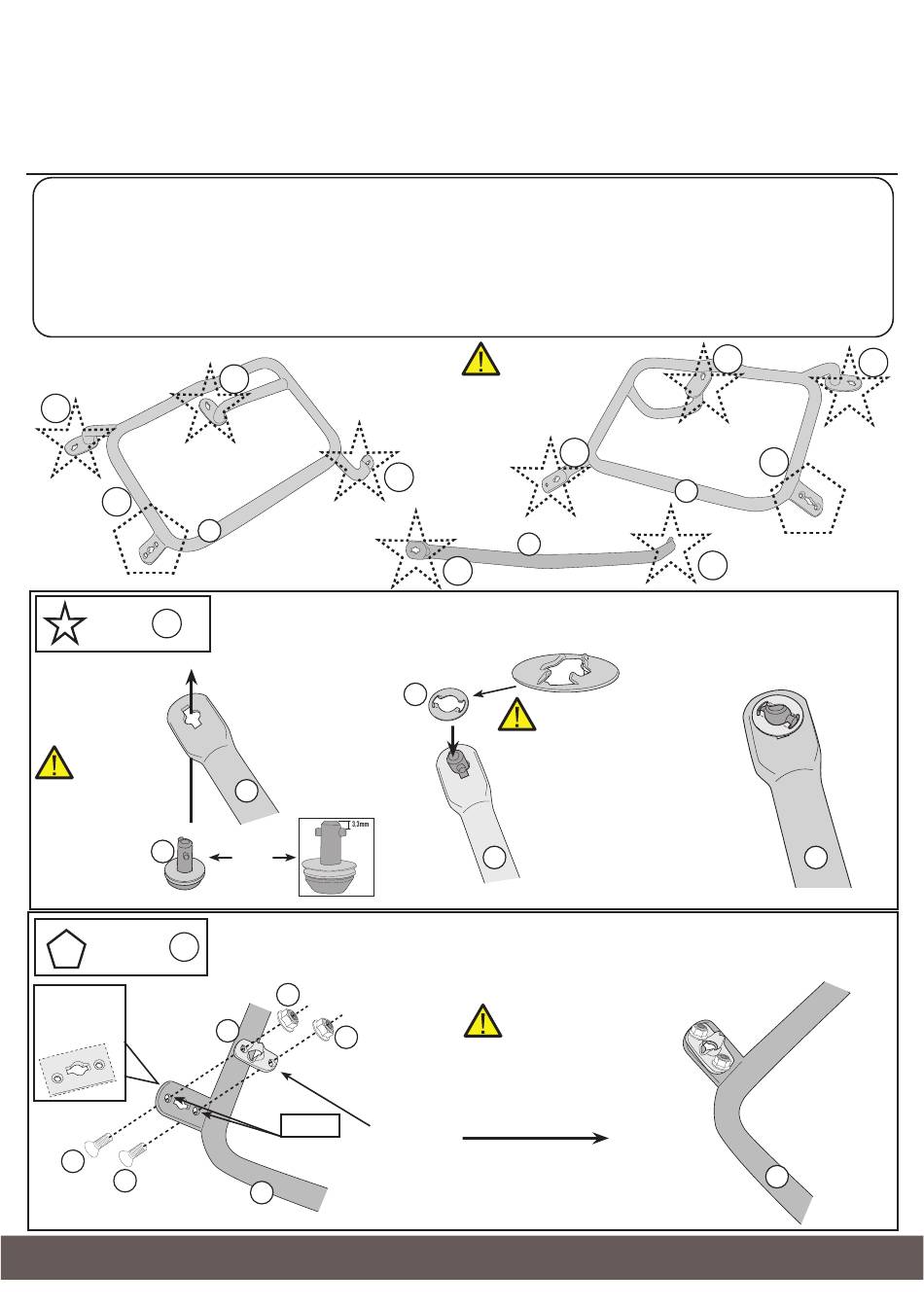 3,3mm