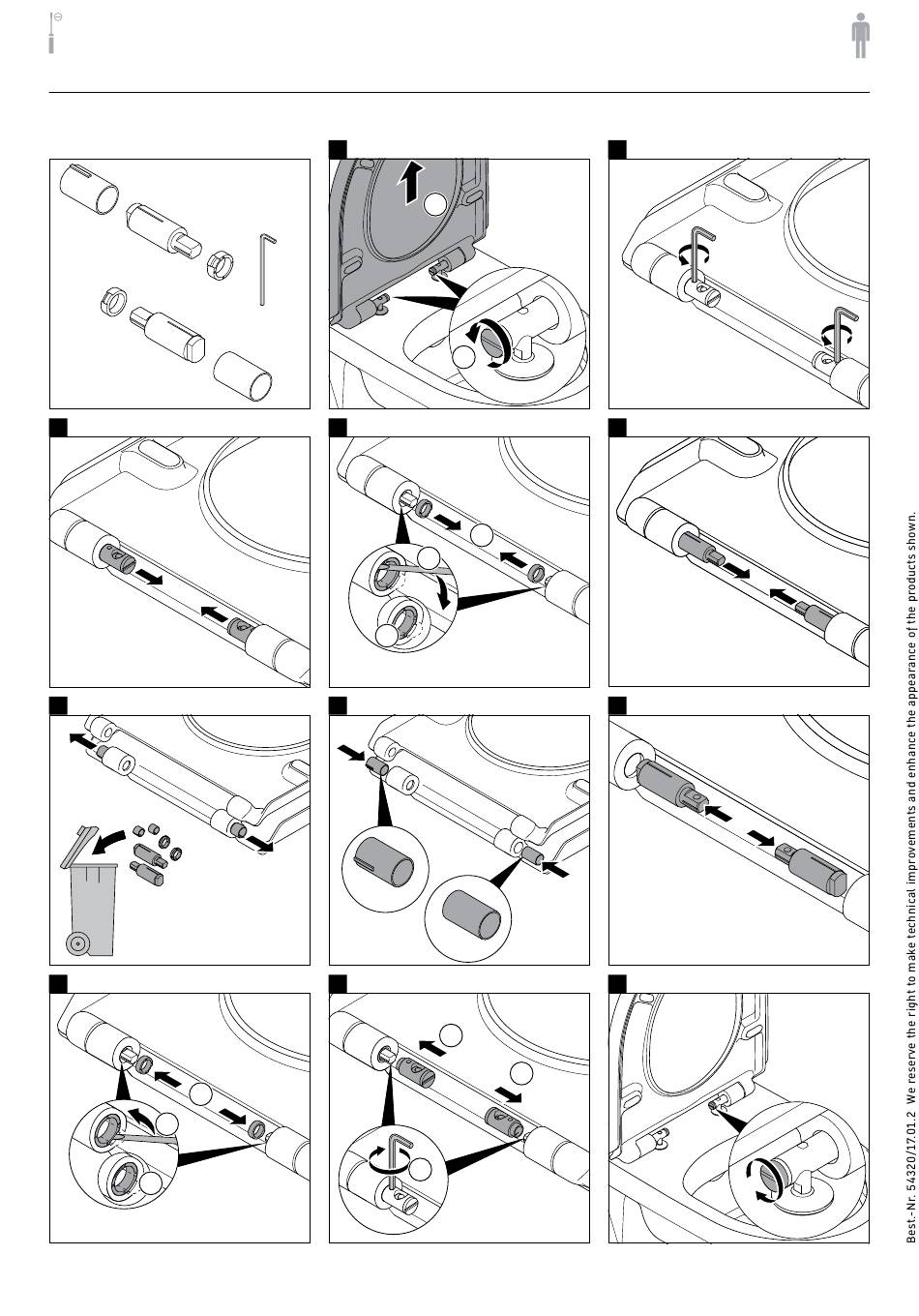 Best.-Nr. 54320/17.01.2 We reserve the right to make technical improvements and enhance the appearance of the products shown.