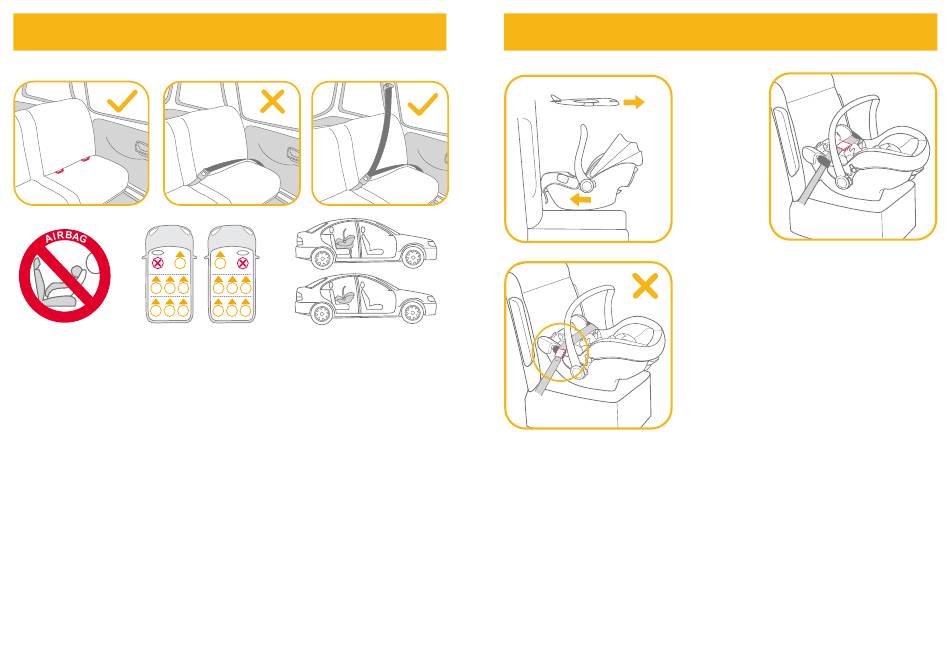 AIRBAG