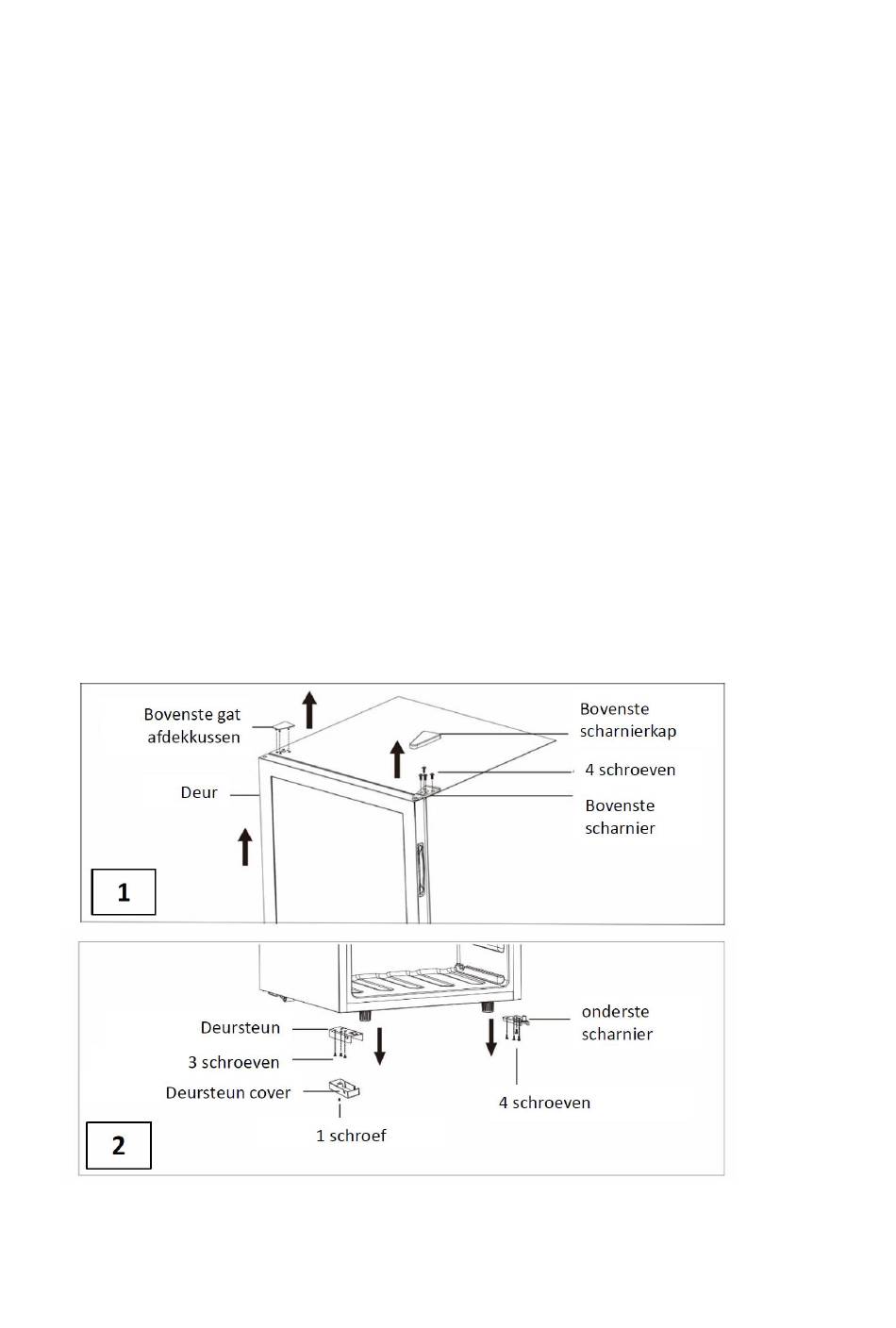 Bovenste gat afdekkussen

Bovenste scharnierkap

4 schroeven

Deur

Bovenste scharnier

1

Deursteun

onderste scharnier

3 schroeven

Deursteun cover

4 schroeven

1 schroef

2