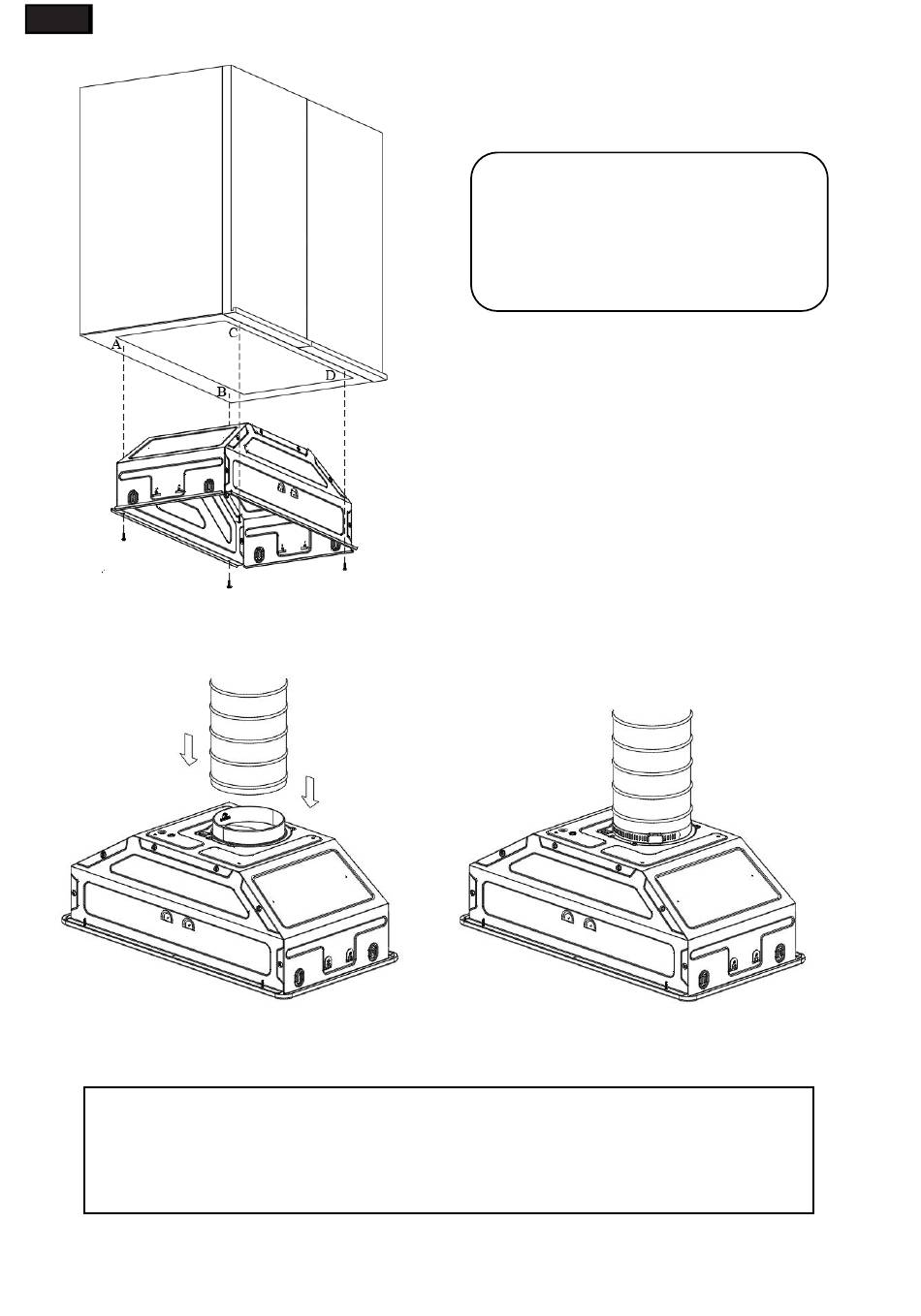 A
C
B
D